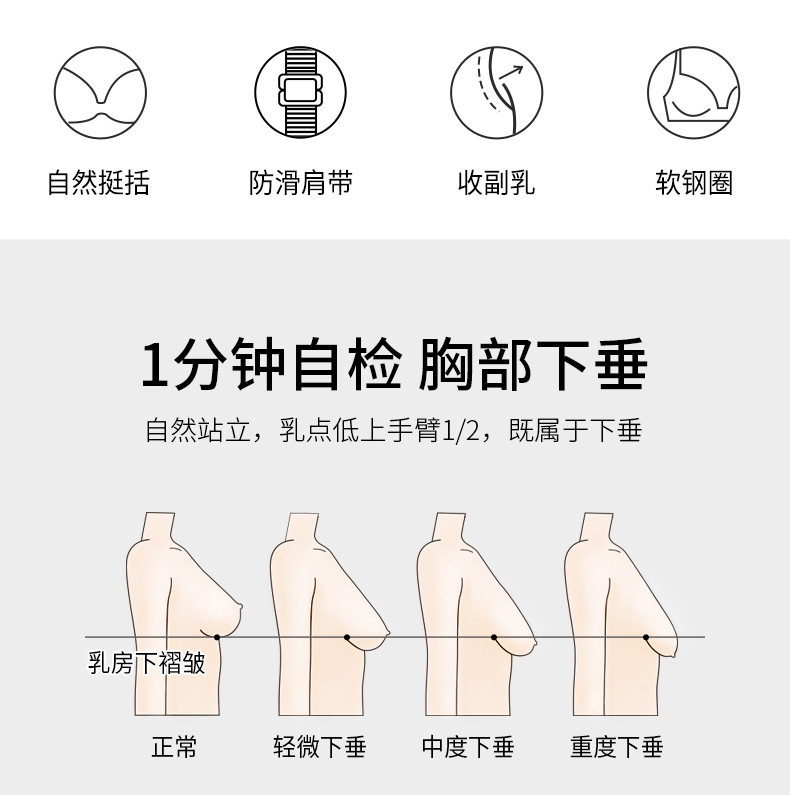 自然挺括

防滑肩带

收副乳

软钢圈

1分钟自检 胸部下垂

自然站立，乳点低上手臂1/2，既属于下垂

乳房下褶皱

正常

轻微下垂

中度下垂

重度下垂