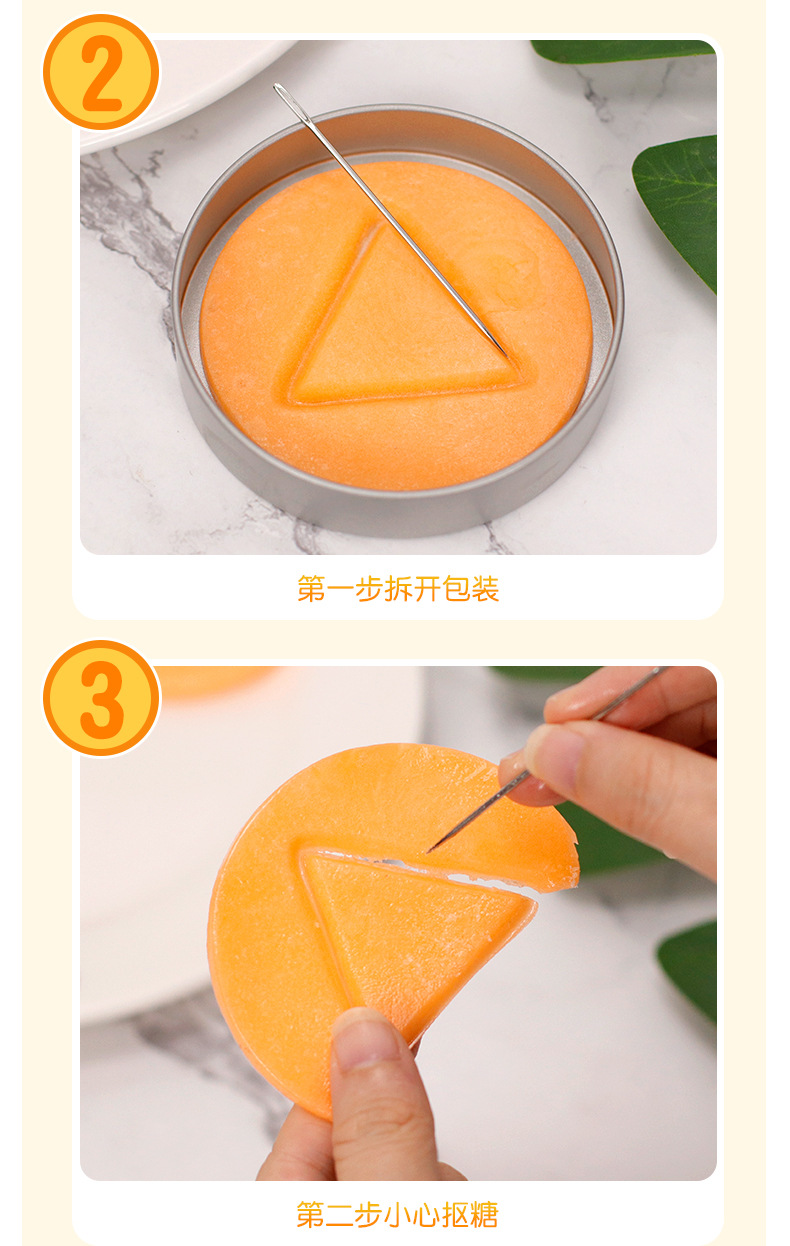 2

第一步拆开包装

3

第二步小心抠糖