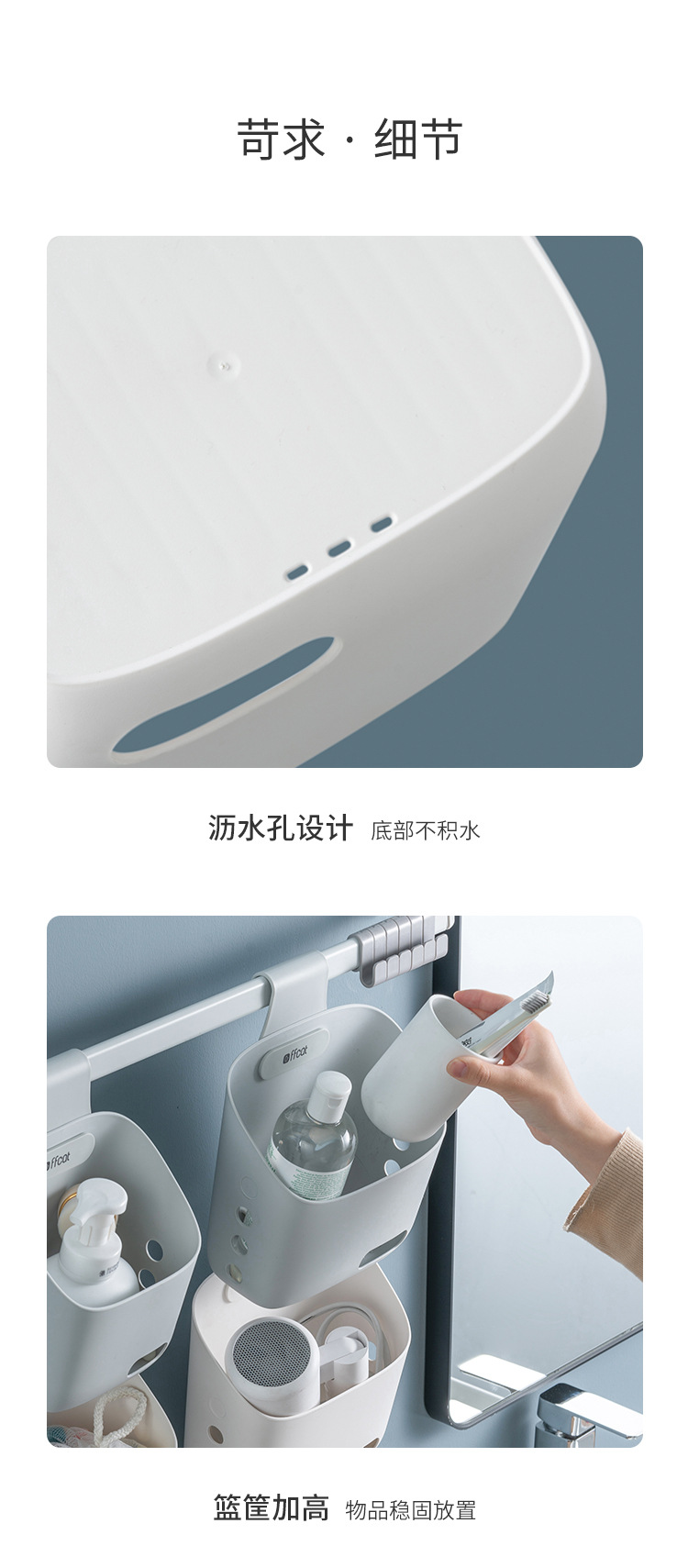 苛求 · 细节

沥水孔设计 底部不积水

ffcat

ffcat

篮筐加高 物品稳固放置