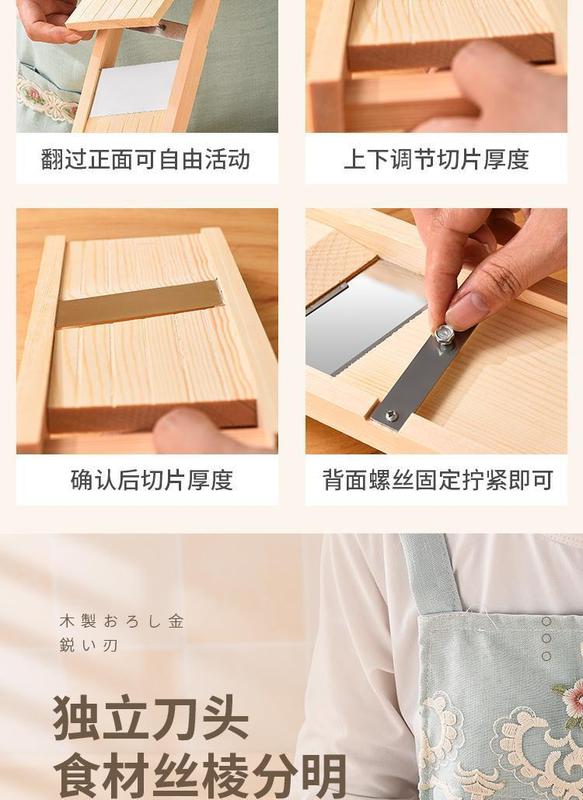 翻过正面可自由活动

上下调节切片厚度

确认后切片厚度

背面螺丝固定拧紧即可

木製おろし金
鋭い刃

独立刀头
食材丝棱分明