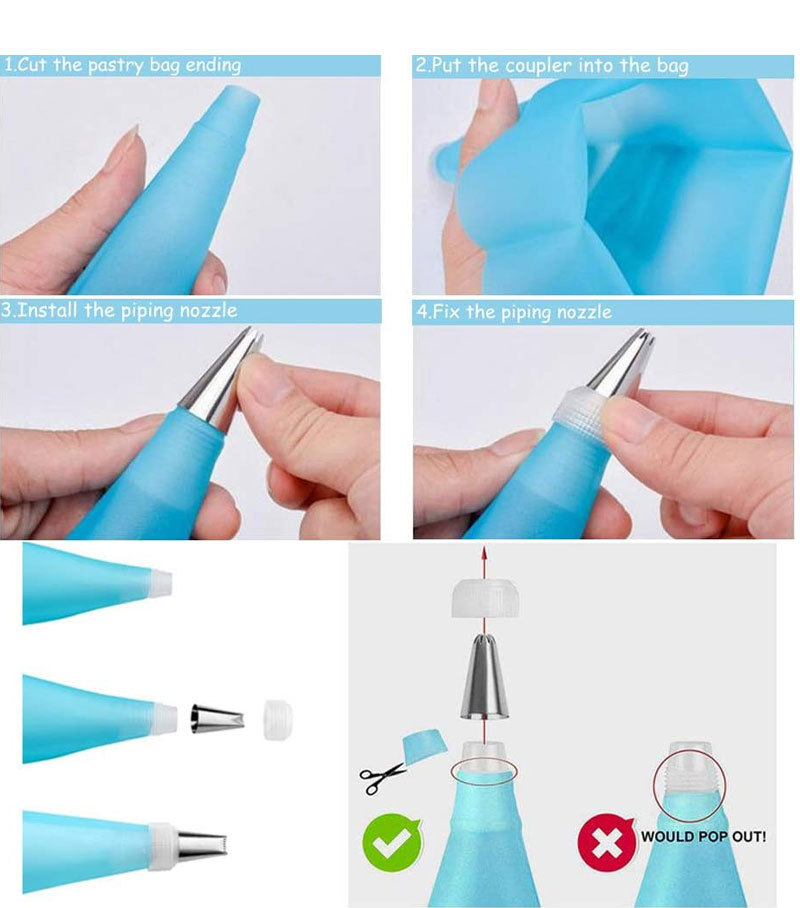 1.Cut the pastry bag ending

2.Put the coupler into the bag

3.Install the piping nozzle

4.Fix the piping nozzle

WOULD POP OUT!