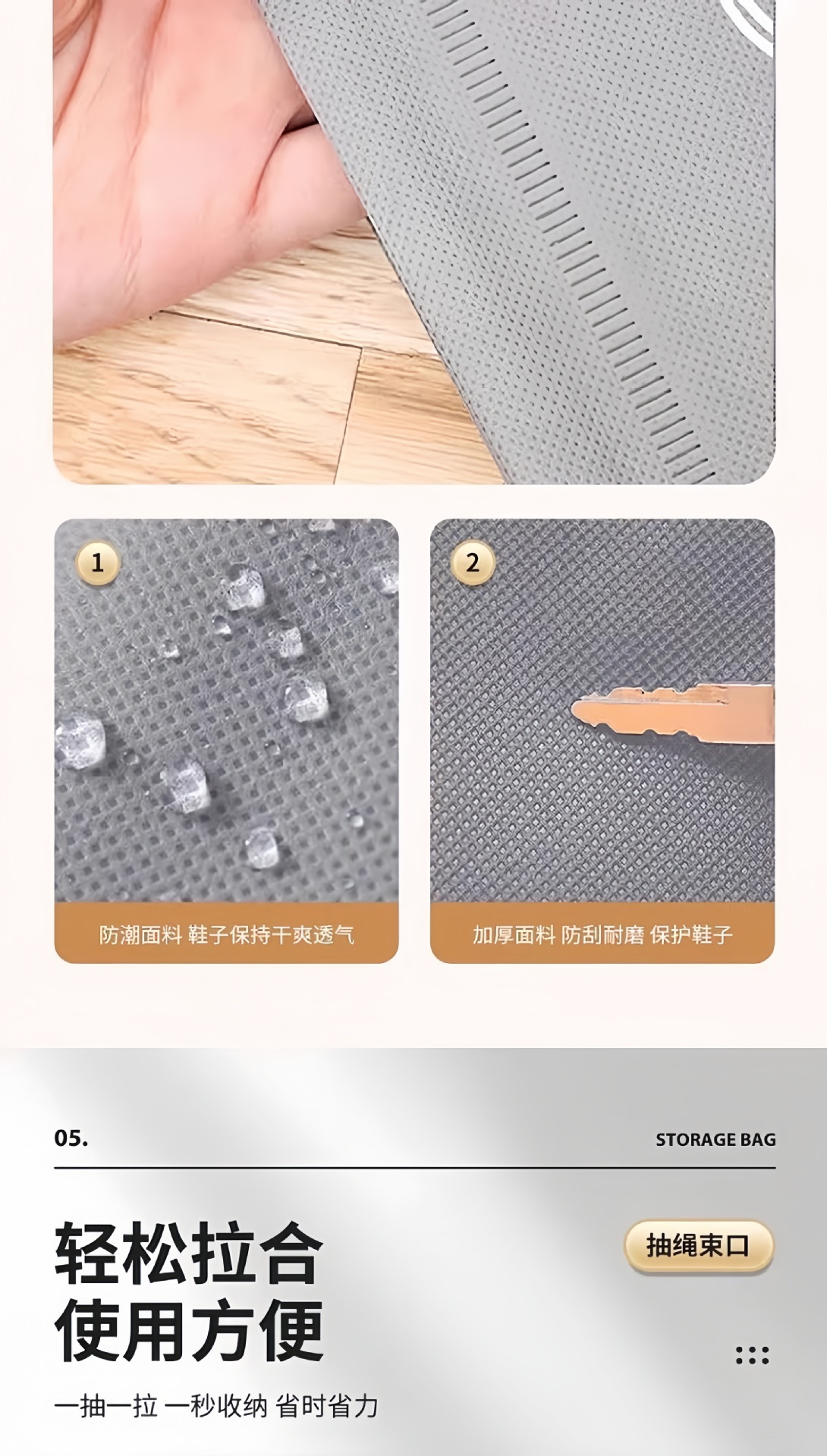 1

防潮面料 鞋子保持干爽透气

2

加厚面料 防刮耐磨 保护鞋子

05.

STORAGE BAG

轻松拉合
使用方便

抽绳束口

一抽一拉 一秒收纳 省时省力