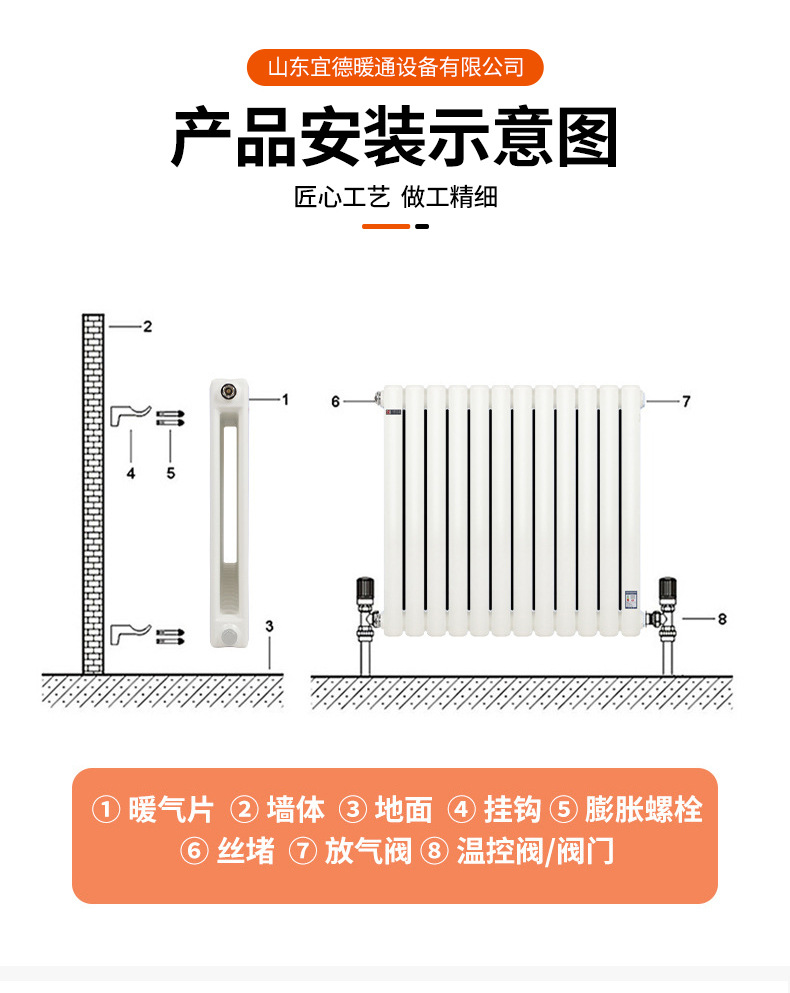 山东宜德暖通设备有限公司

产品安装示意图

匠心工艺 做工精细

2

1

4 5

3

6

7

8

① 暖气片 ② 墙体 ③ 地面 ④ 挂钩 ⑤ 膨胀螺栓
⑥ 丝堵 ⑦ 放气阀 ⑧ 温控阀/阀门