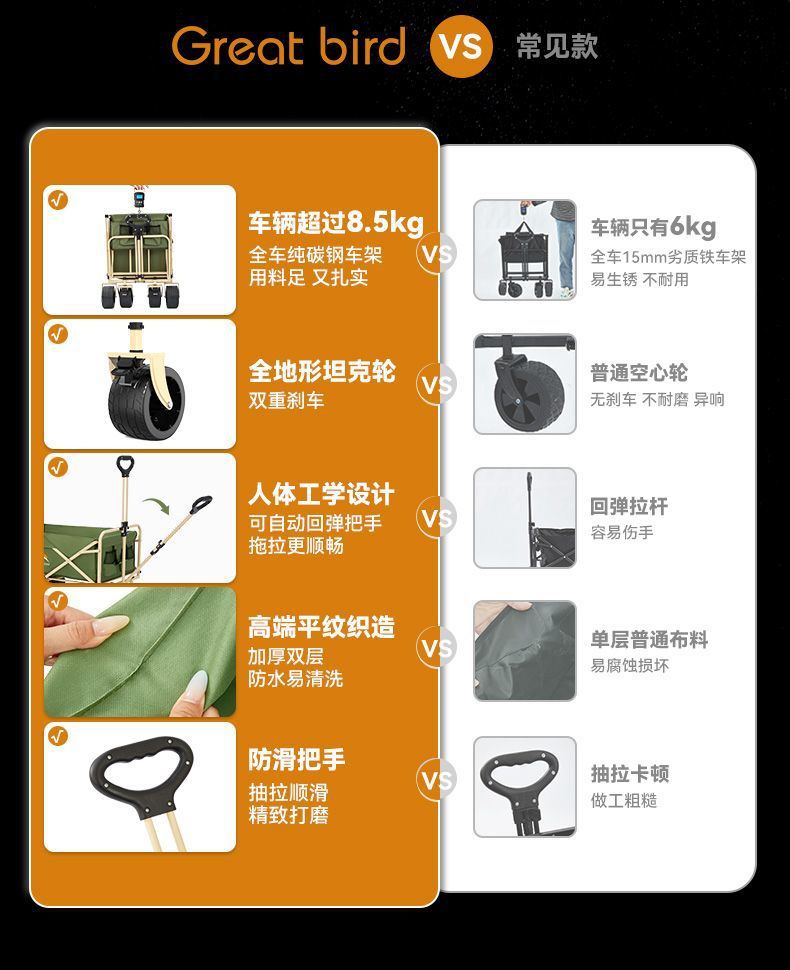 Great bird VS 常见款

车辆超过8.5kg
全车纯碳钢车架
用料足 又扎实

VS

车辆只有6kg
全车15mm劣质铁车架
易生锈 不耐用

全地形坦克轮
双重刹车

VS

普通空心轮
无刹车 不耐磨 异响

人体工学设计
可自动回弹把手
拖拉更顺畅

VS

回弹拉杆
容易伤手

高端平纹织造
加厚双层
防水易清洗

VS

单层普通布料
易腐蚀损坏

防滑把手
抽拉顺滑
精致打磨

VS

抽拉卡顿
做工粗糙