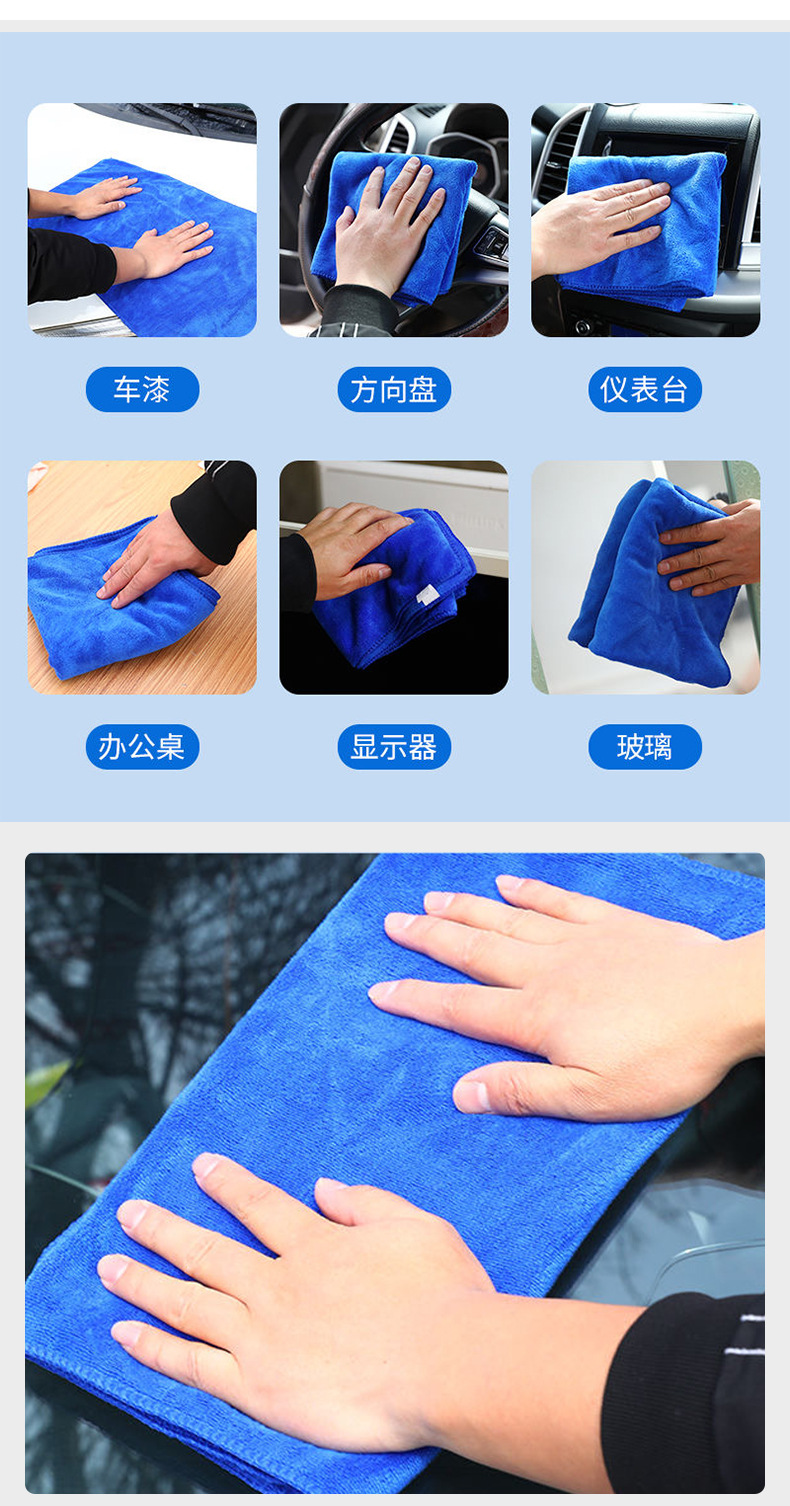 车漆

方向盘

仪表台

办公桌

显示器

玻璃