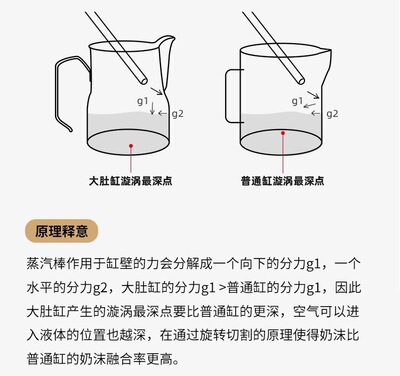 g1
g2
大肚缸漩涡最深点

g1
g2
普通缸漩涡最深点

原理释意

蒸汽棒作用于缸壁的力会分解成一个向下的分力g1，一个水平的分力g2，大肚缸的分力g1 >普通缸的分力g1，因此大肚缸产生的漩涡最深点要比普通缸的更深，空气可以进入液体的位置也越深，在通过旋转切割的原理使得奶沫比普通缸的奶沫融合率更高。