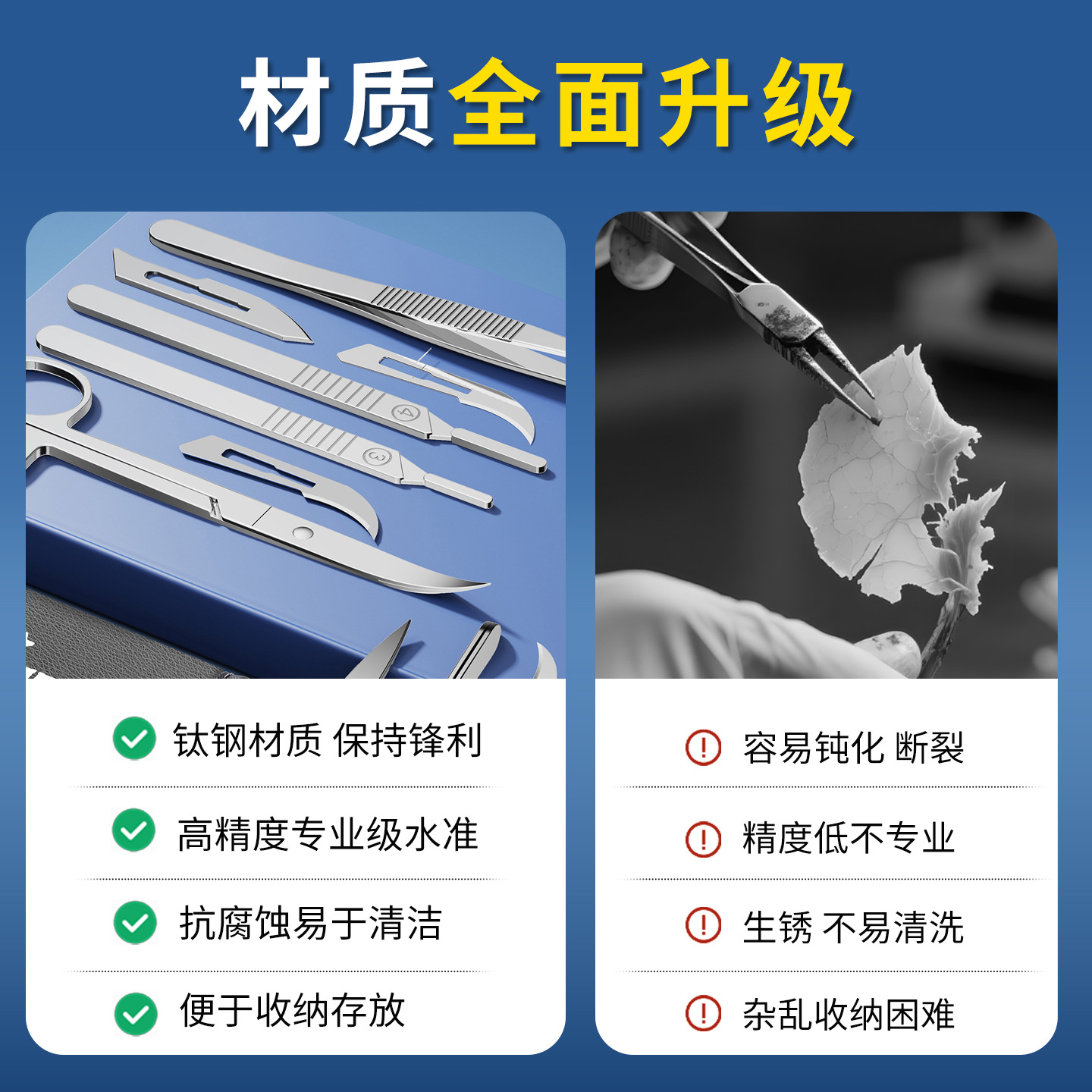 材质全面升级

4

3

钛钢材质 保持锋利

高精度专业级水准

抗腐蚀易于清洁

便于收纳存放

容易钝化 断裂

精度低不专业

生锈 不易清洗

杂乱收纳困难