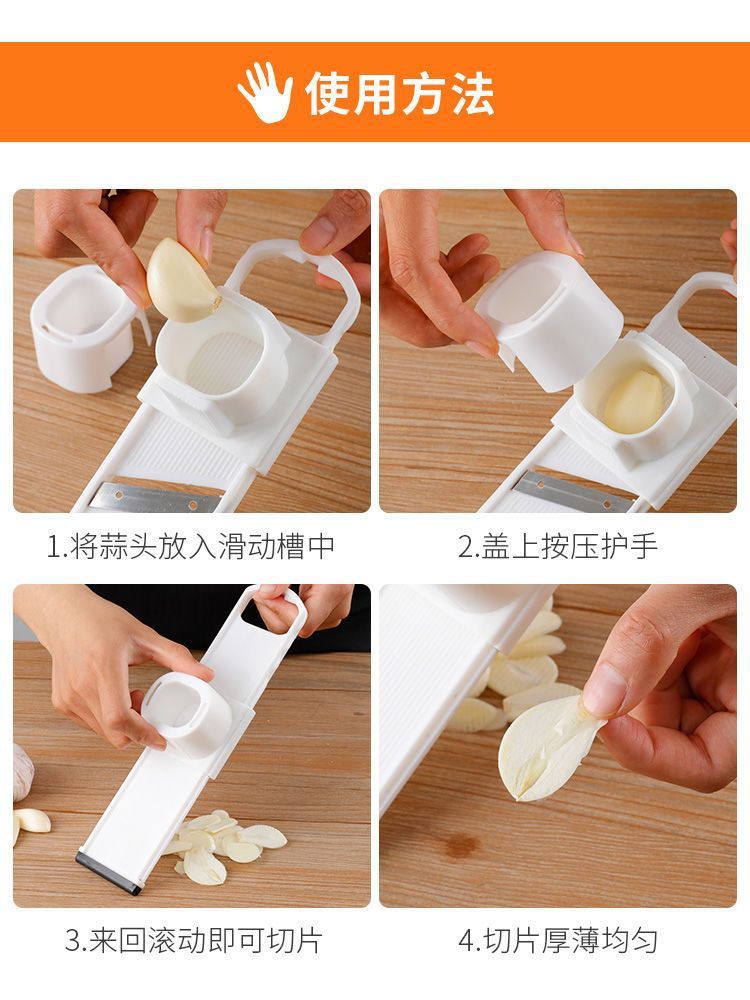 使用方法

1.将蒜头放入滑动槽中

2.盖上按压护手

3.来回滚动即可切片

4.切片厚薄均匀