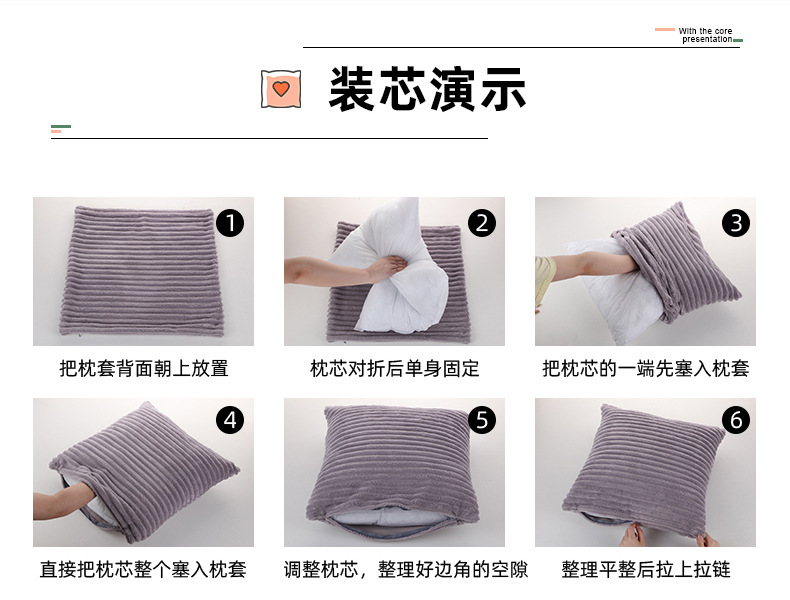 With the core presentation

装芯演示

1
把枕套背面朝上放置

2
枕芯对折后单身固定

3
把枕芯的一端先塞入枕套

4
直接把枕芯整个塞入枕套

5
调整枕芯，整理好边角的空隙

6
整理平整后拉上拉链