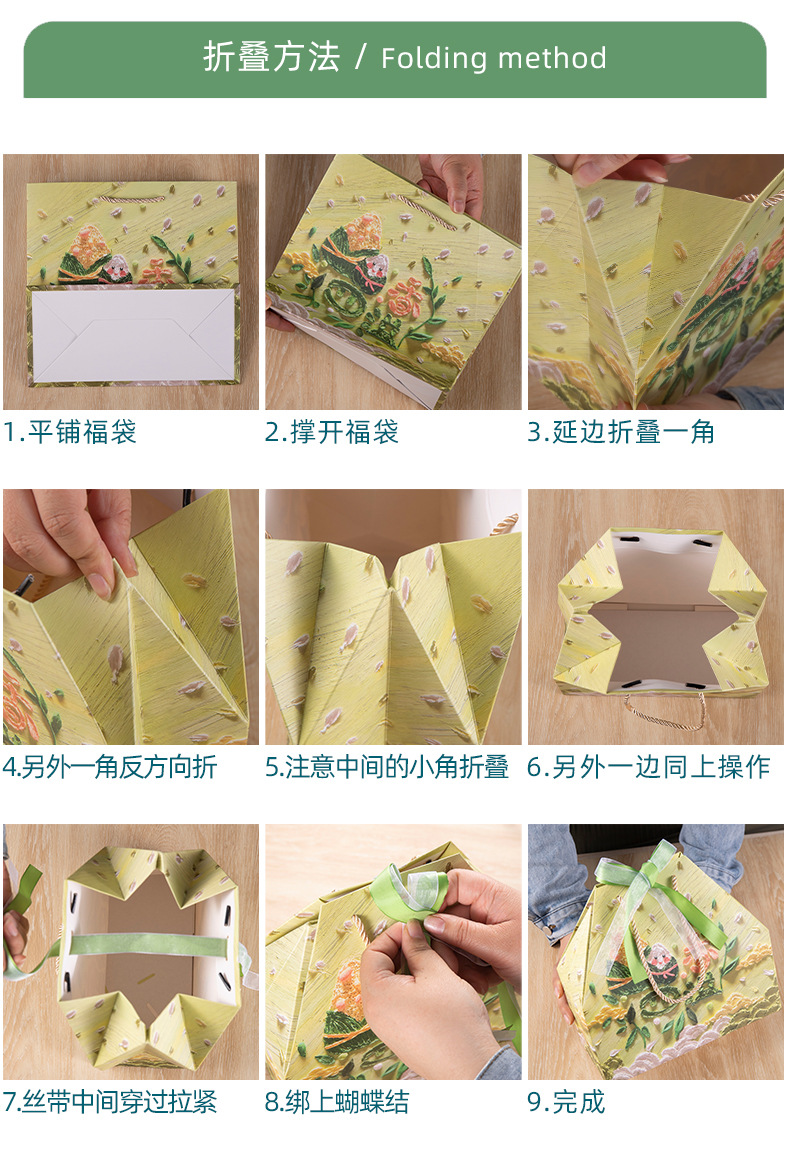 折叠方法 / Folding method

1.平铺福袋

2.撑开福袋

3.延边折叠一角

4.另外一角反方向折

5.注意中间的小角折叠

6.另外一边同上操作

7.丝带中间穿过拉紧

8.绑上蝴蝶结

9.完成