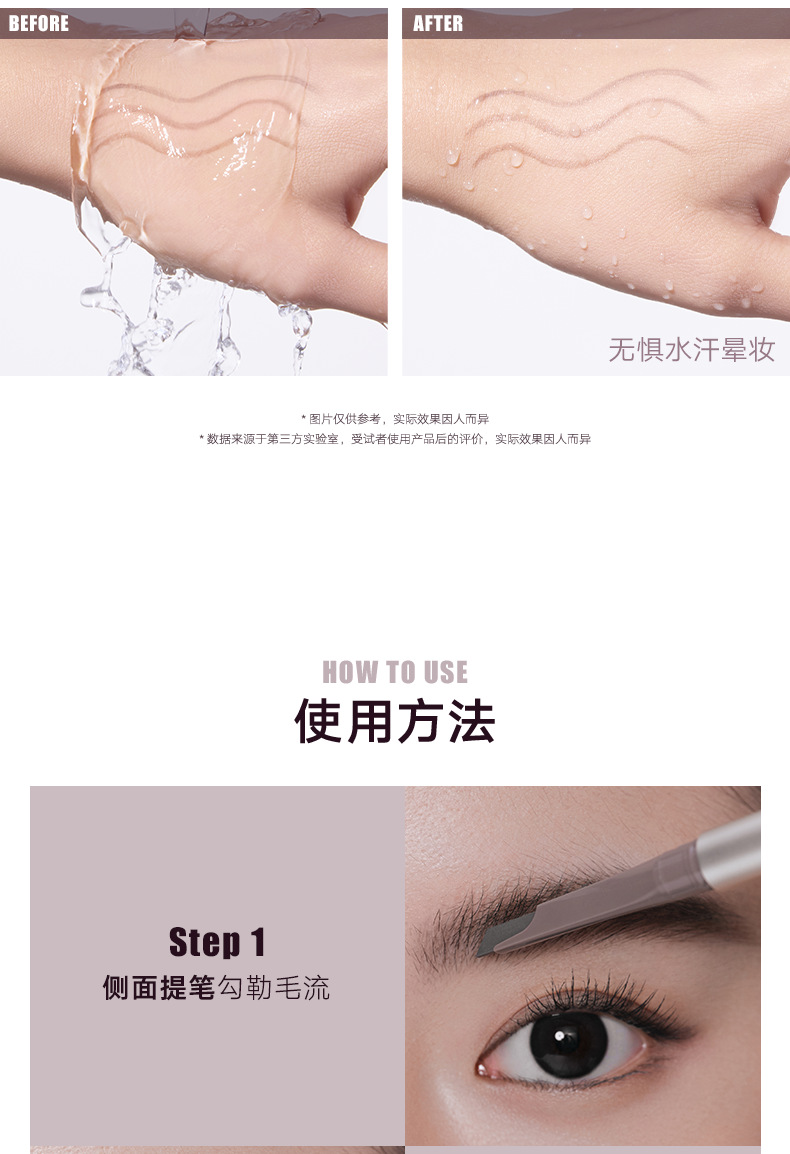 BEFORE

AFTER

无惧水汗晕妆

* 图片仅供参考，实际效果因人而异
* 数据来源于第三方实验室，受试者使用产品后的评价，实际效果因人而异

HOW TO USE
使用方法

Step 1
侧面提笔勾勒毛流