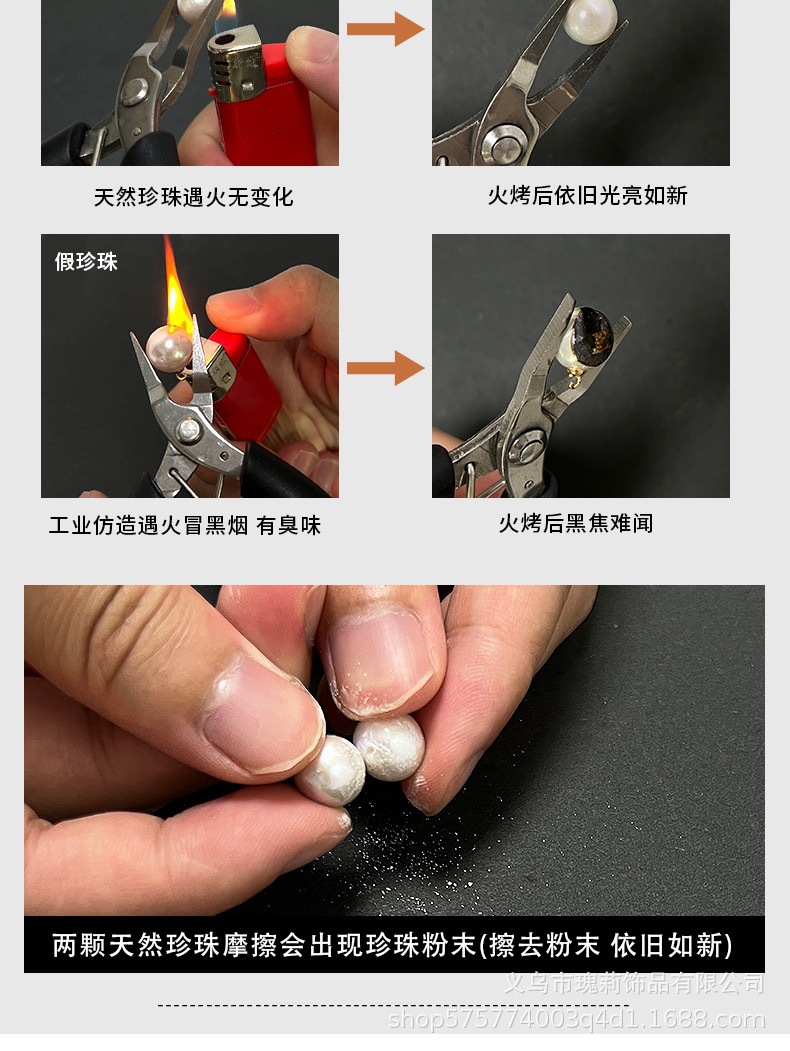 天然珍珠遇火无变化

火烤后依旧光亮如新

假珍珠

工业仿造遇火冒黑烟 有臭味

火烤后黑焦难闻

两颗天然珍珠摩擦会出现珍珠粉末(擦去粉末 依旧如新)

义乌市瑰莉饰品有限公司
shop575774003q4d1.1688.com