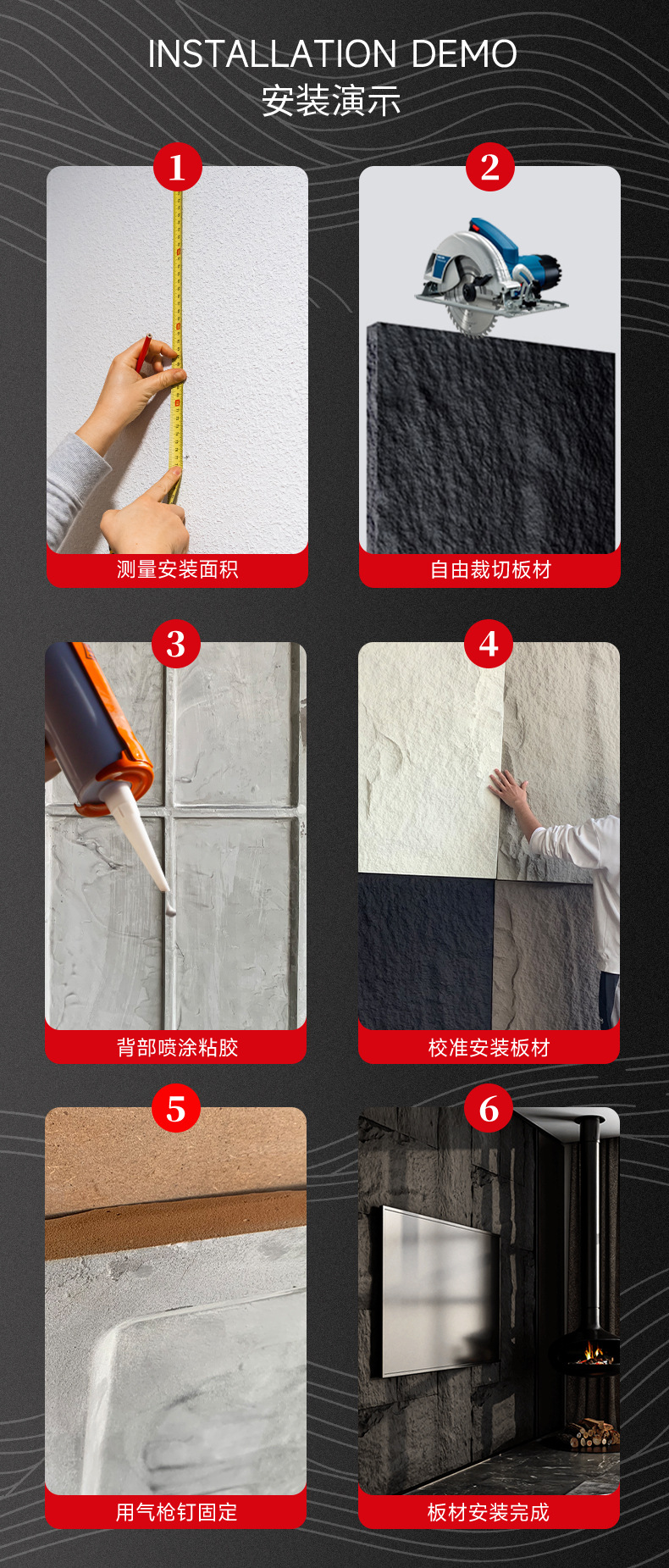 INSTALLATION DEMO
安装演示

1
测量安装面积

2
自由裁切板材

3
背部喷涂粘胶

4
校准安装板材

5
用气枪钉固定

6
板材安装完成