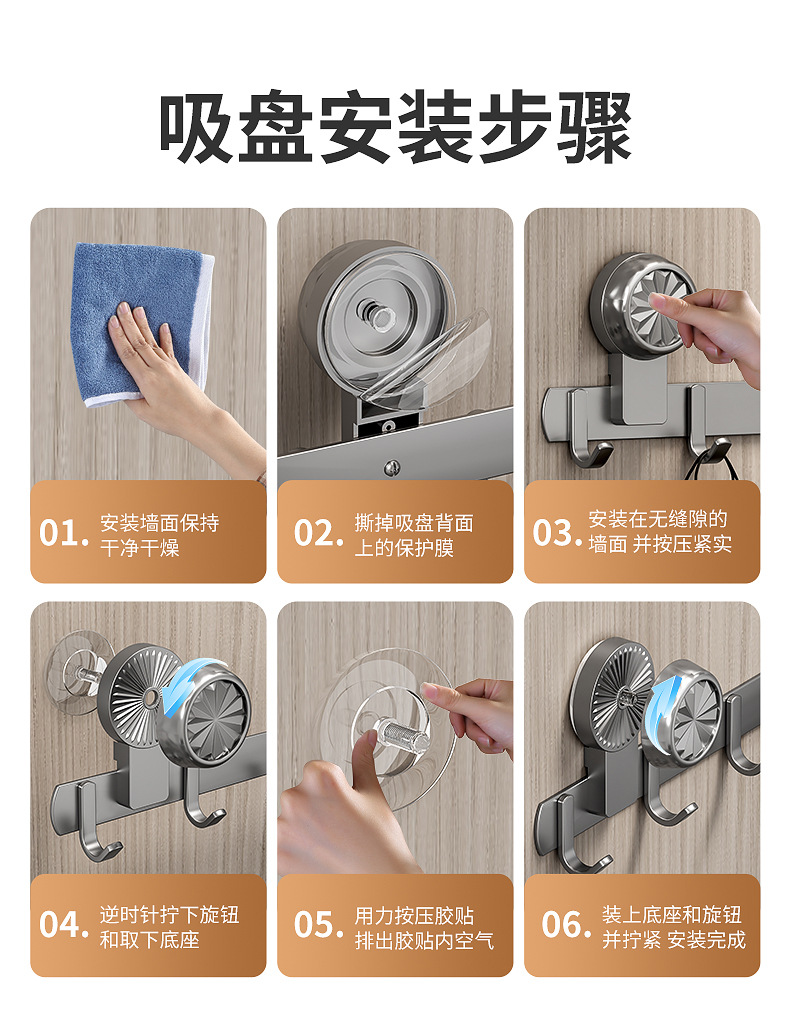 吸盘安装步骤

01. 安装墙面保持干净干燥

02. 撕掉吸盘背面上的保护膜

03. 安装在无缝隙的墙面 并按压紧实

04. 逆时针拧下旋钮和取下底座

05. 用力按压胶贴排出胶贴内空气

06. 装上底座和旋钮并拧紧 安装完成