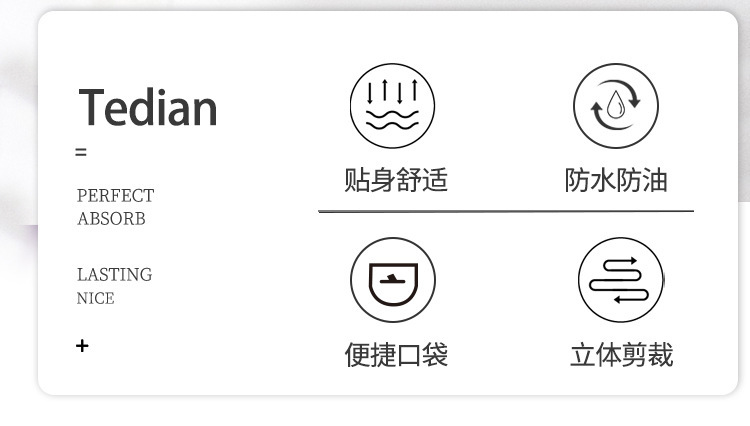 Tedian

=

PERFECT
ABSORB

LASTING
NICE

+

贴身舒适

防水防油

便捷口袋

立体剪裁