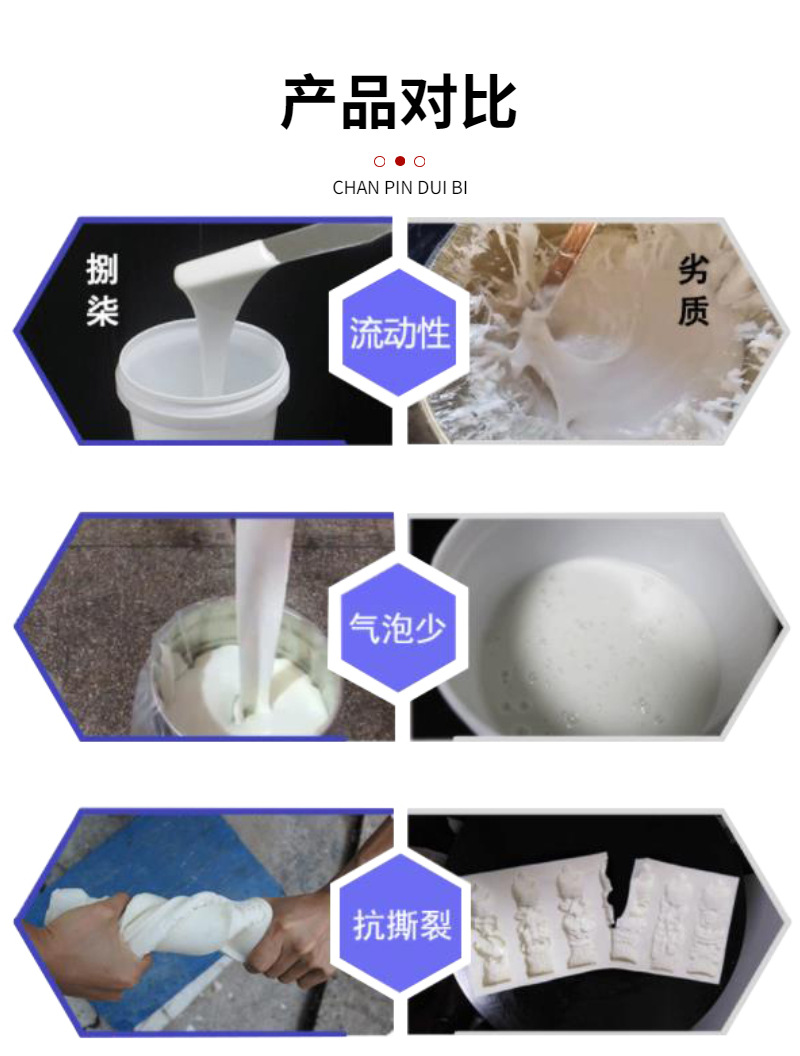 产品对比

CHAN PIN DUI BI

捌柒

流动性

劣质

气泡少

抗撕裂