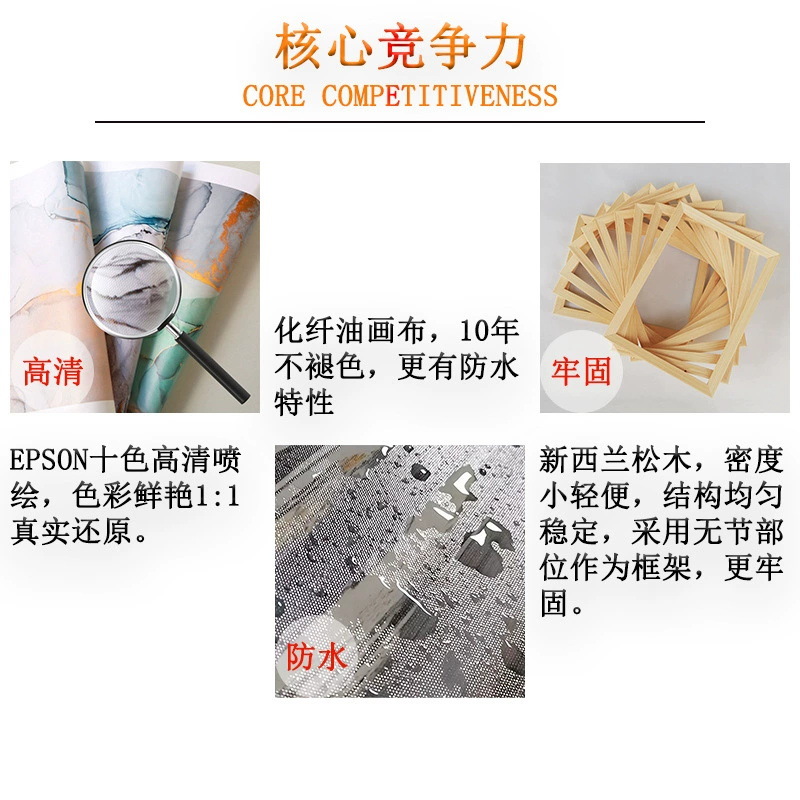 核心竞争力
CORE COMPETITIVENESS

高清

EPSON十色高清喷绘，色彩鲜艳1:1真实还原。

化纤油画布，10年不褪色，更有防水特性

防水

牢固

新西兰松木，密度小轻便，结构均匀稳定，采用无节部位作为框架，更牢固。