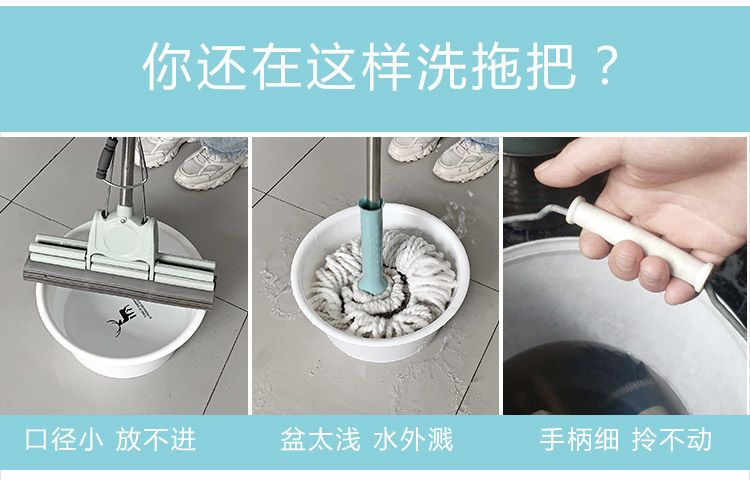 你还在这样洗拖把？

口径小 放不进

盆太浅 水外溅

手柄细 拎不动