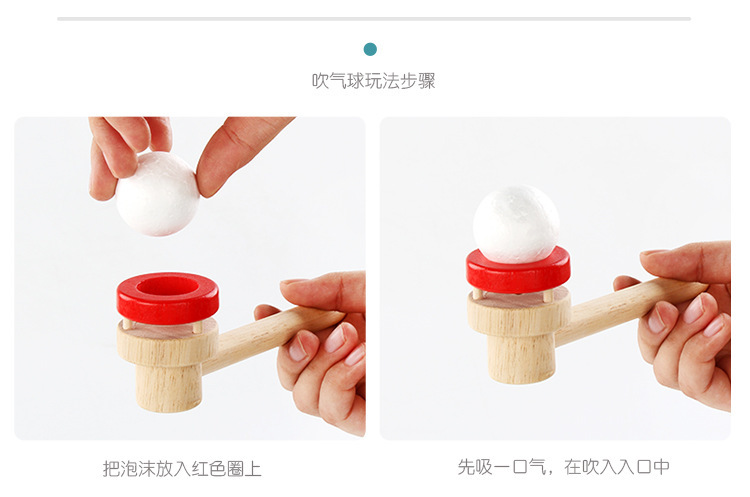 吹气球玩法步骤

把泡沫放入红色圈上

先吸一口气，在吹入入口中