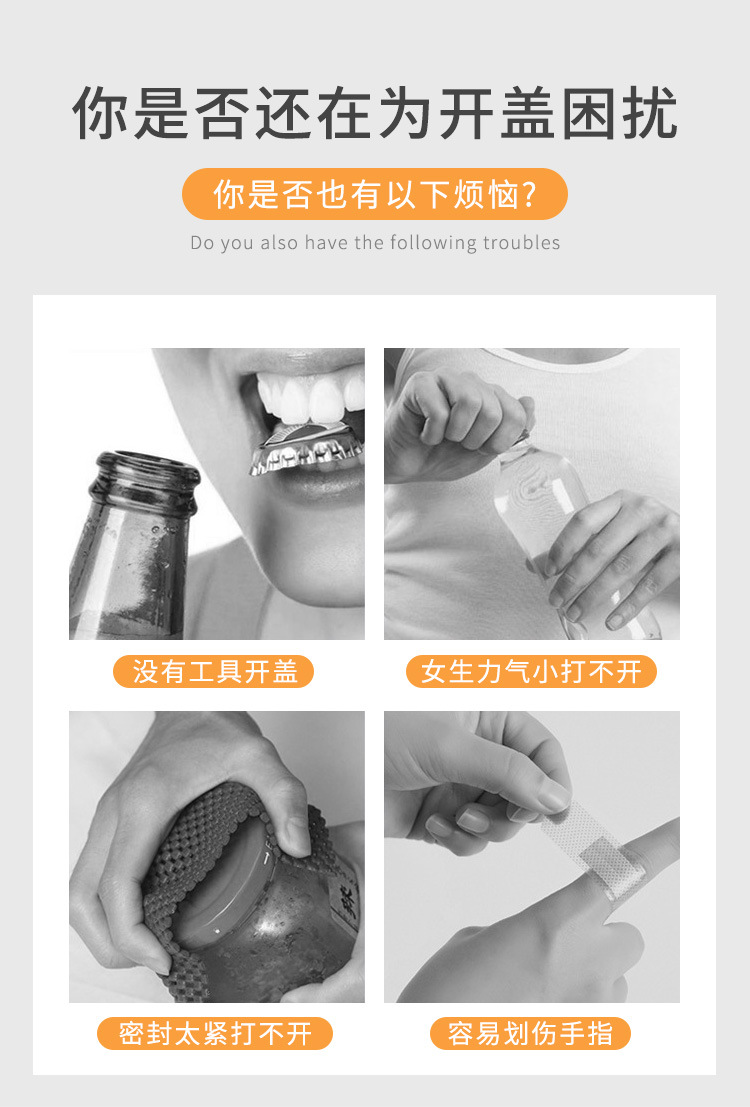 你是否还在为开盖困扰

你是否也有以下烦恼？

Do you also have the following troubles

没有工具开盖

女生力气小打不开

密封太紧打不开

容易划伤手指