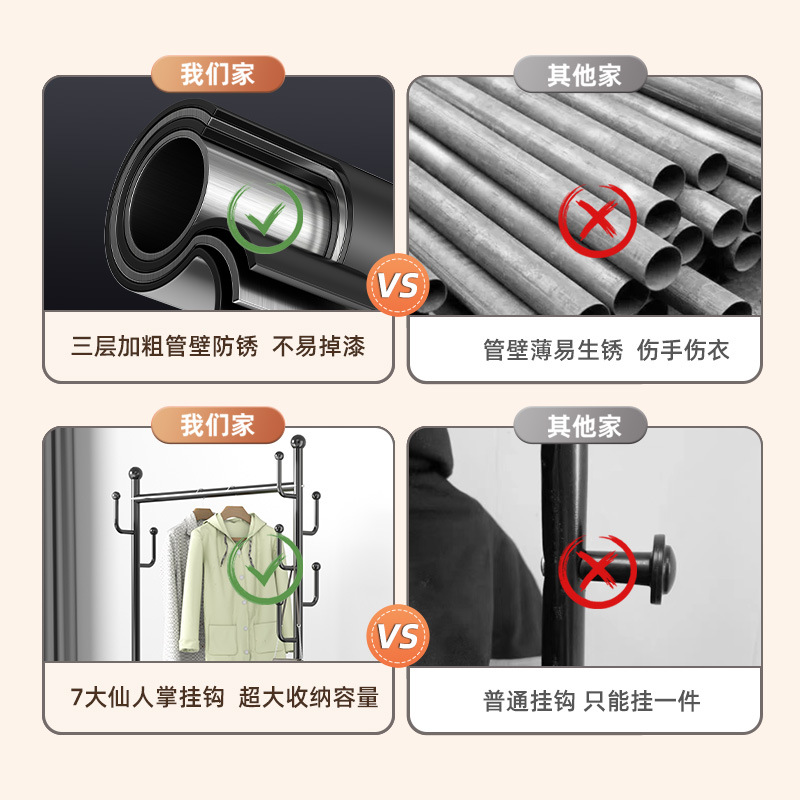 我们家

三层加粗管壁防锈 不易掉漆

VS

其他家

管壁薄易生锈 伤手伤衣

我们家

7大仙人掌挂钩 超大收纳容量

VS

其他家

普通挂钩 只能挂一件