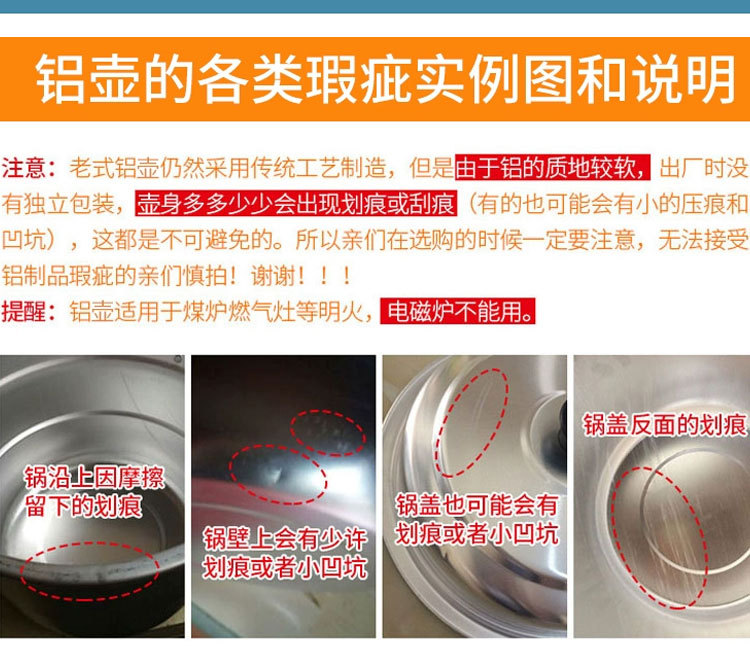 铝壶的各类瑕疵实例图和说明

注意：老式铝壶仍然采用传统工艺制造，但是由于铝的质地较软，出厂时没有独立包装，壶身多多少少会出现划痕或刮痕（有的也可能会有小的压痕和凹坑），这都是不可避免的。所以亲们在选购的时候一定要注意，无法接受铝制品瑕疵的亲们慎拍！谢谢！！！

提醒：铝壶适用于煤炉燃气灶等明火，电磁炉不能用。

锅沿上因摩擦留下的划痕

锅壁上会有少许划痕或者小凹坑

锅盖也可能会有划痕或者小凹坑

锅盖反面的划痕