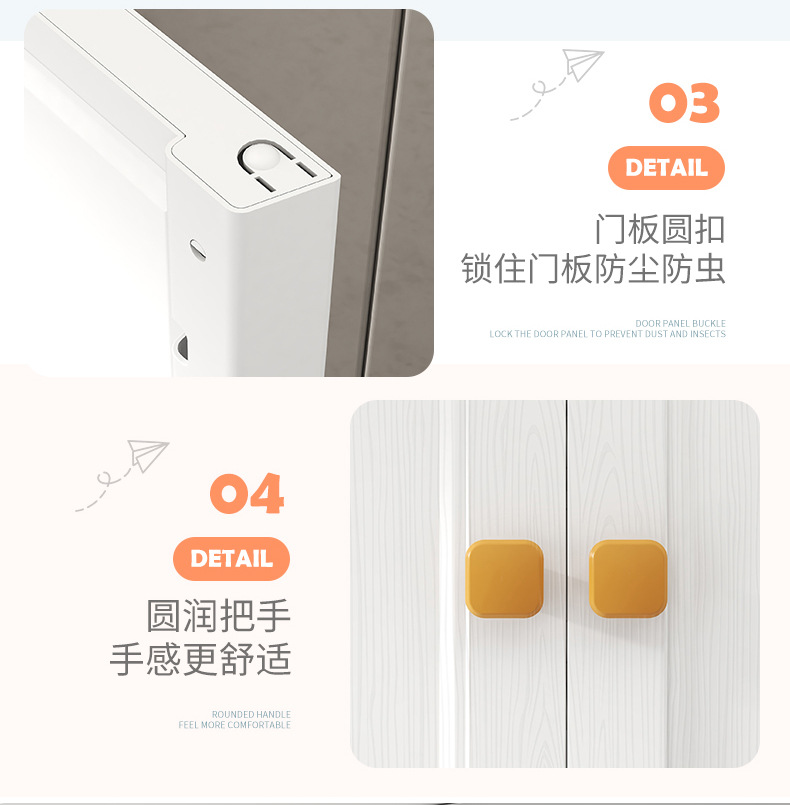 03

DETAIL

门板圆扣
锁住门板防尘防虫

DOOR PANEL BUCKLE
LOCK THE DOOR PANEL TO PREVENT DUST AND INSECTS

04

DETAIL

圆润把手
手感更舒适

ROUNDED HANDLE
FEEL MORE COMFORTABLE