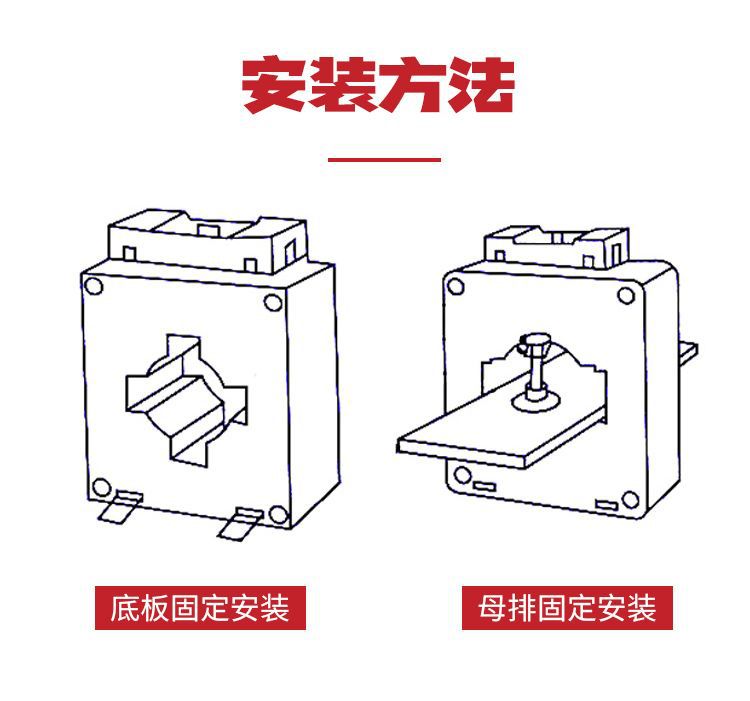 安装方法

底板固定安装

母排固定安装