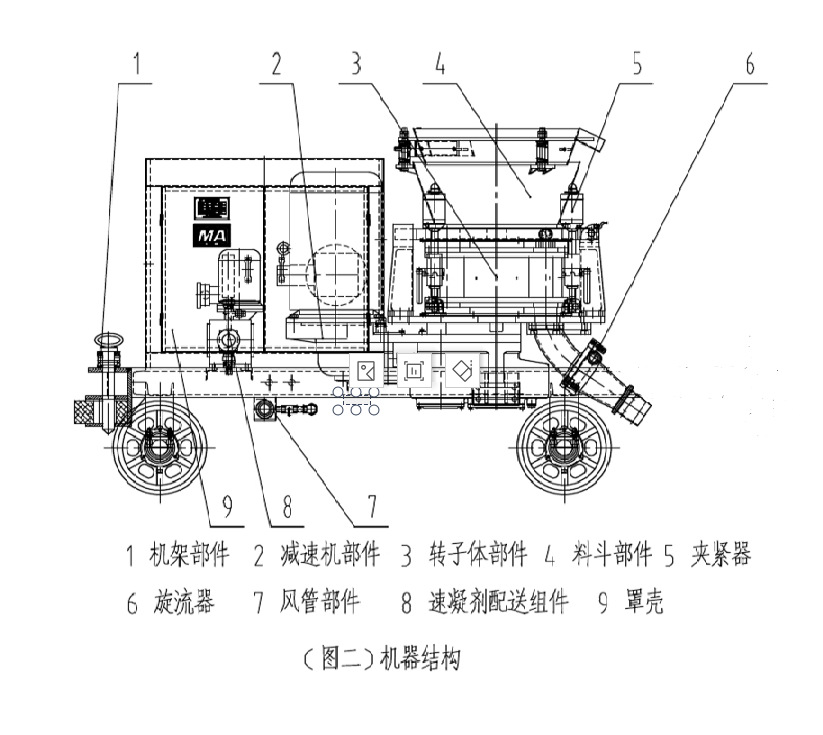 1 2 3 4 5 6

MA

9 8 7

1 机架部件 2 减速机部件 3 转子体部件 4 料斗部件 5 夹紧器
6 旋流器 7 风管部件 8 速凝剂配送组件 9 罩壳

（图二）机器结构