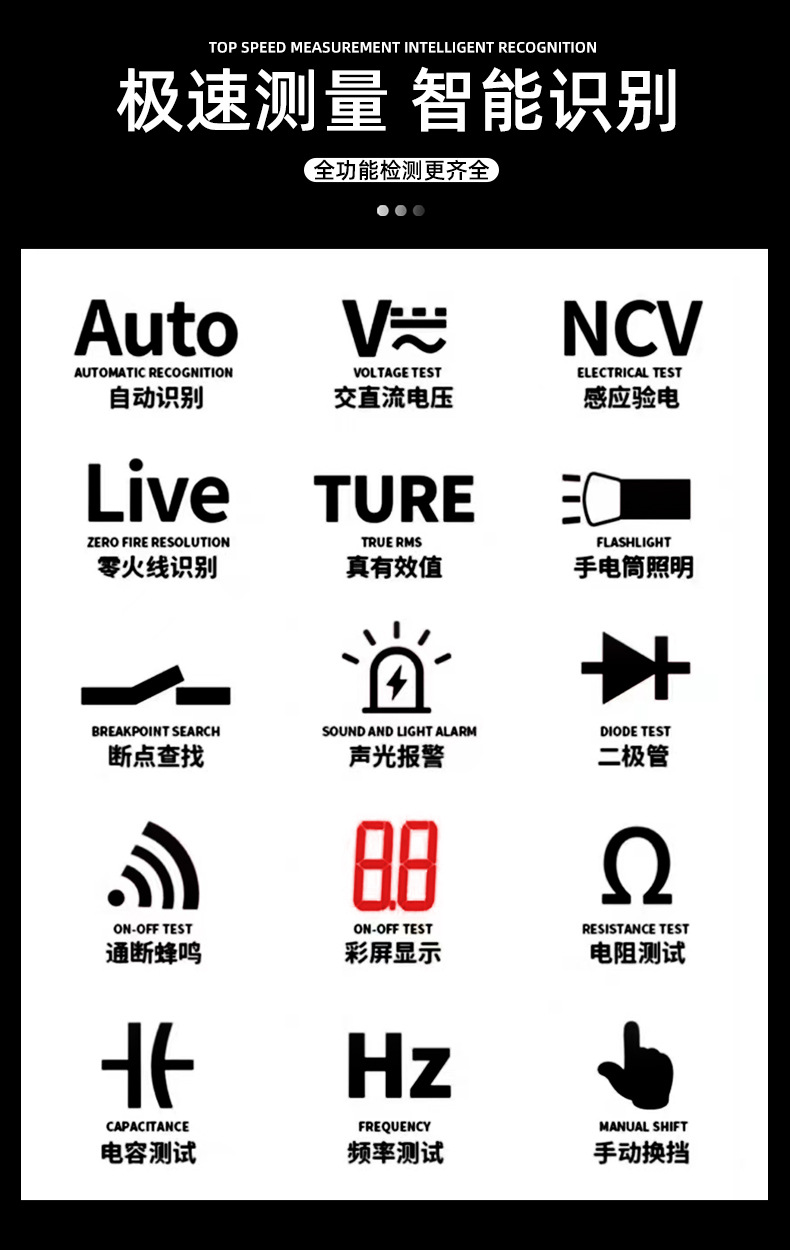 TOP SPEED MEASUREMENT INTELLIGENT RECOGNITION

极速测量 智能识别

全功能检测更齐全

Auto
AUTOMATIC RECOGNITION
自动识别

V
VOLTAGE TEST
交直流电压

NCV
ELECTRICAL TEST
感应验电

Live
ZERO FIRE RESOLUTION
零火线识别

TURE
TRUE RMS
真有效值

FLASHLIGHT
手电筒照明

BREAKPOINT SEARCH
断点查找

SOUND AND LIGHT ALARM
声光报警

DIODE TEST
二极管

ON-OFF TEST
通断蜂鸣

8.8
ON-OFF TEST
彩屏显示

Ω
RESISTANCE TEST
电阻测试

CAPACITANCE
电容测试

Hz
FREQUENCY
频率测试

MANUAL SHIFT
手动换挡