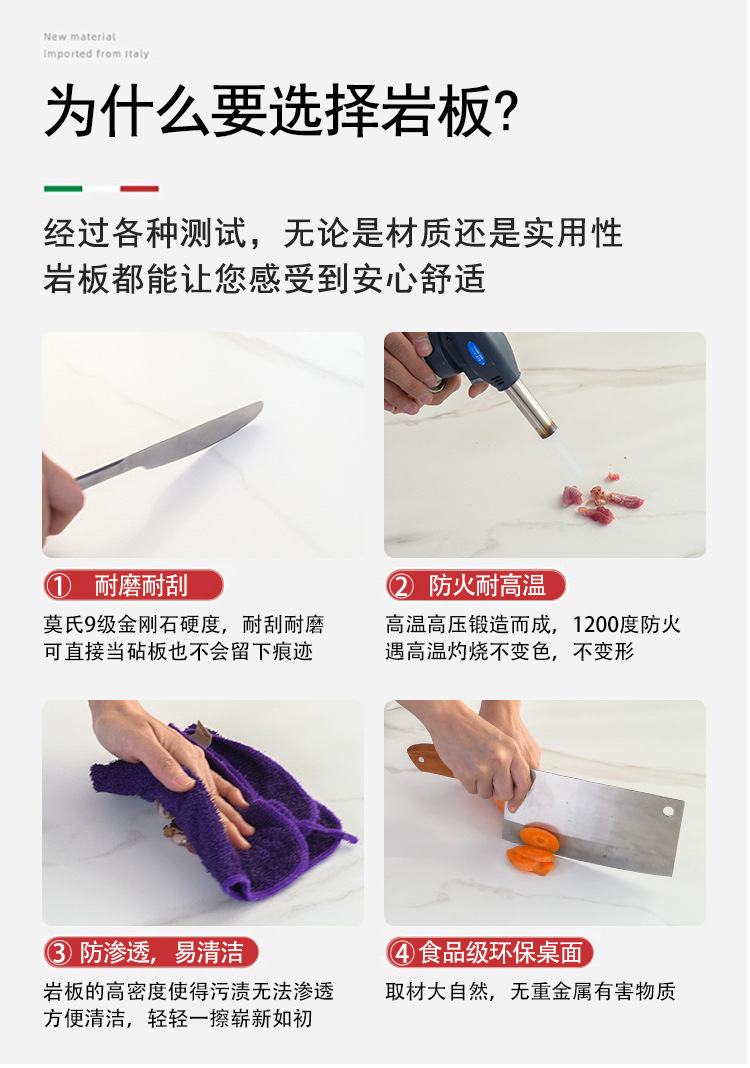 New material
Imported from Italy

为什么要选择岩板?

经过各种测试，无论是材质还是实用性
岩板都能让您感受到安心舒适

① 耐磨耐刮
莫氏9级金刚石硬度，耐刮耐磨
可直接当砧板也不会留下痕迹

② 防火耐高温
高温高压锻造而成，1200度防火
遇高温灼烧不变色，不变形

③ 防渗透，易清洁
岩板的高密度使得污渍无法渗透
方便清洁，轻轻一擦崭新如初

④ 食品级环保桌面
取材大自然，无重金属有害物质