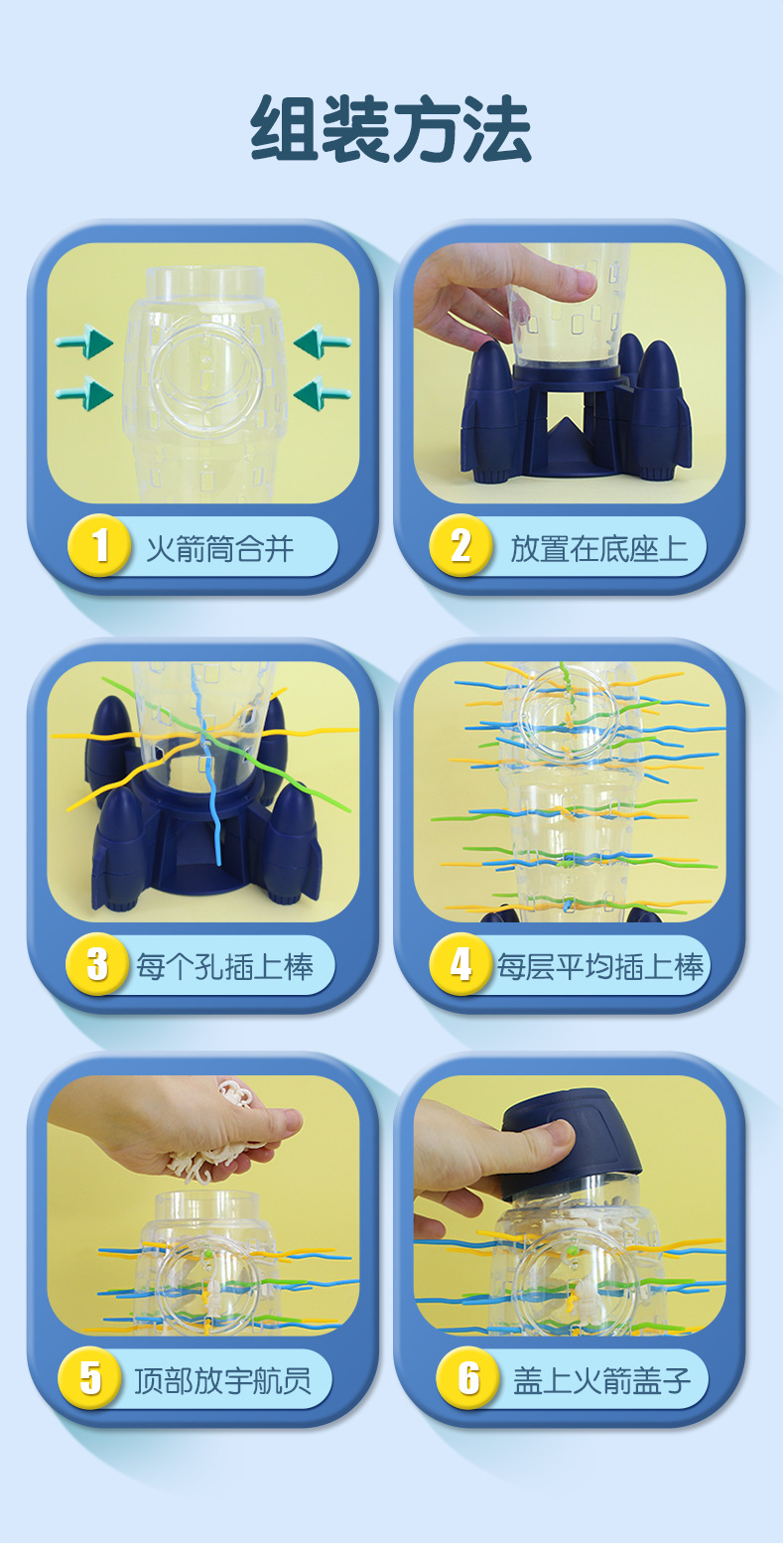 组装方法

1 火箭筒合并

2 放置在底座上

3 每个孔插上棒

4 每层平均插上棒

5 顶部放宇航员

6 盖上火箭盖子