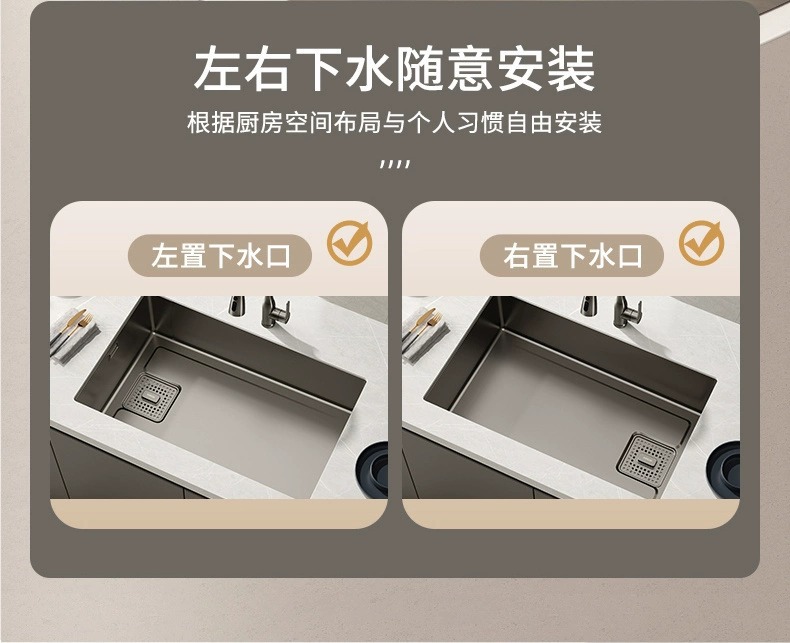 左右下水随意安装

根据厨房空间布局与个人习惯自由安装

左置下水口

右置下水口