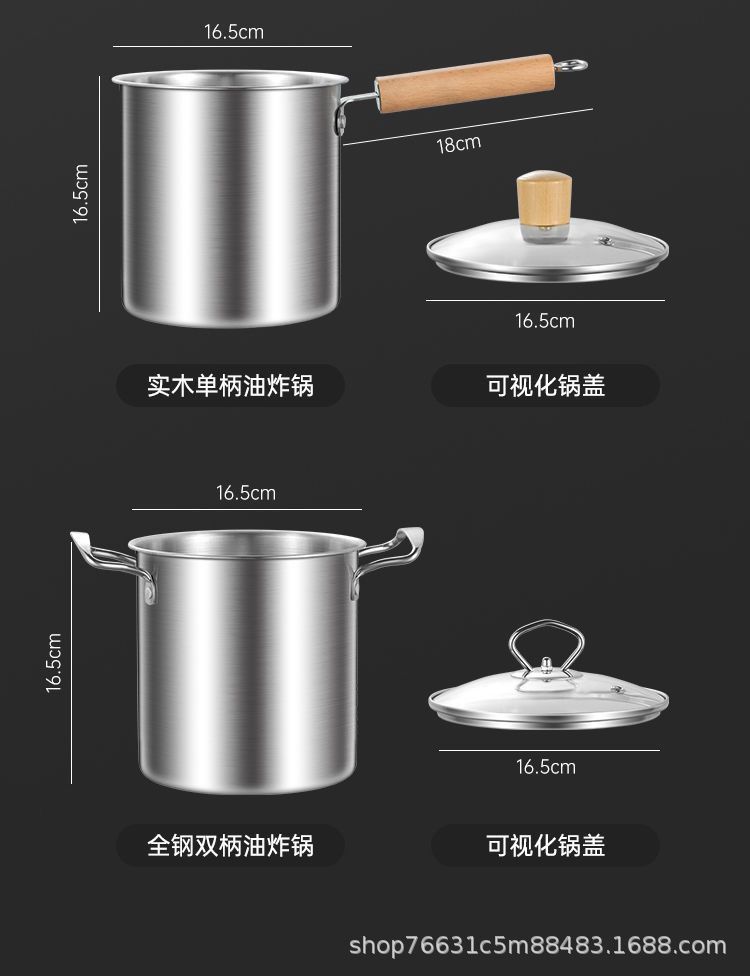 16.5cm

16.5cm

18cm

16.5cm

实木单柄油炸锅

可视化锅盖

16.5cm

16.5cm

16.5cm

全钢双柄油炸锅

可视化锅盖

shop76631c5m88483.1688.com