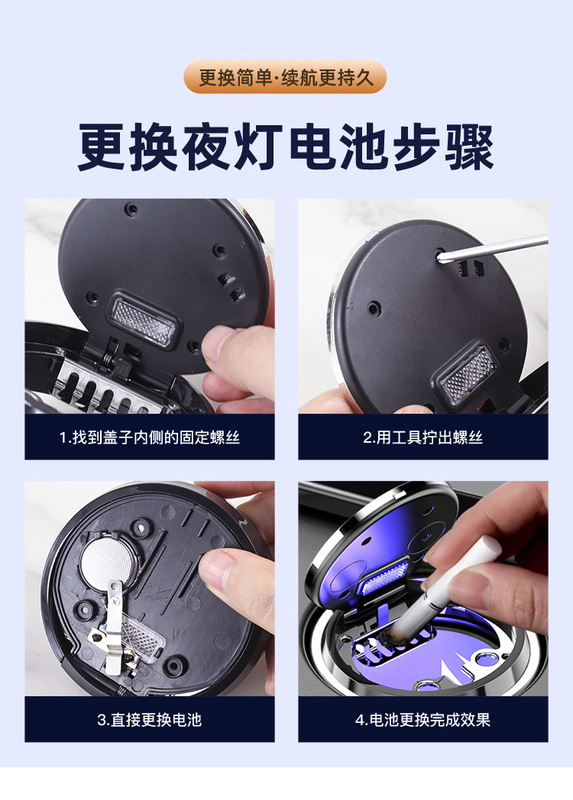 更换简单·续航更持久

更换夜灯电池步骤

1.找到盖子内侧的固定螺丝

2.用工具拧出螺丝

3.直接更换电池

4.电池更换完成效果