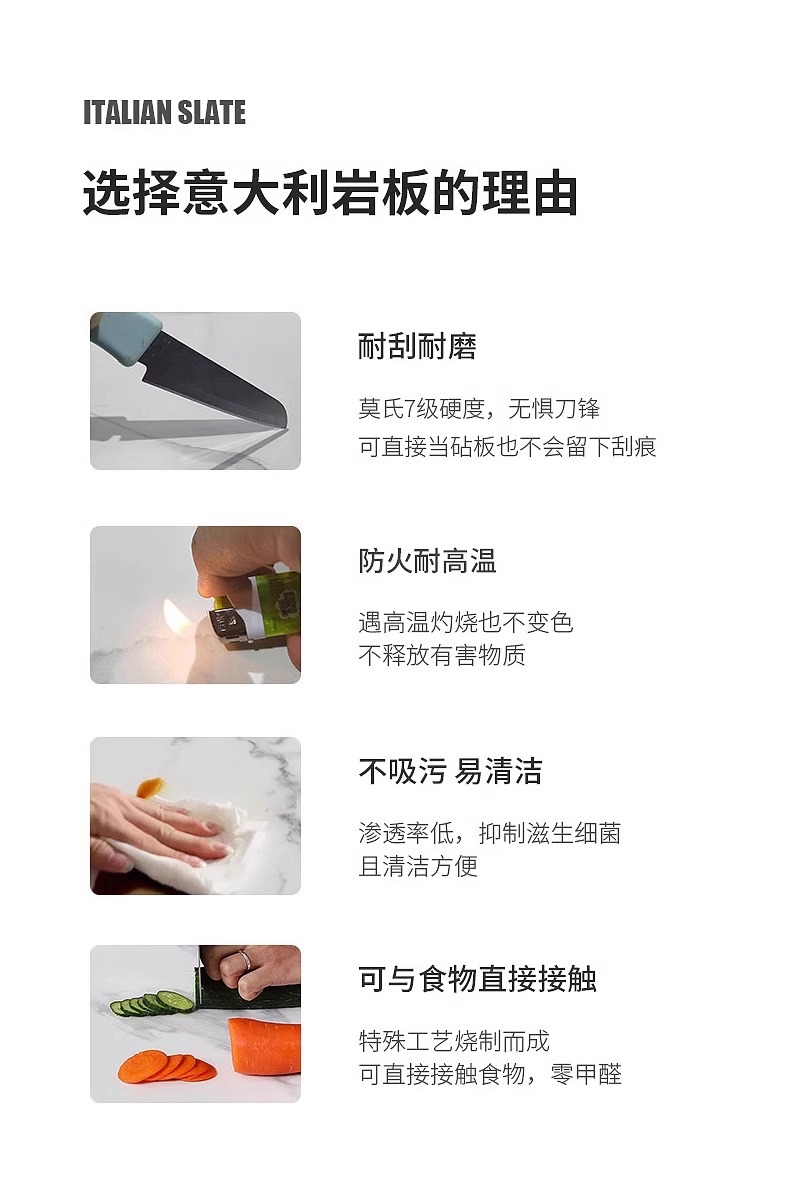 ITALIAN SLATE

选择意大利岩板的理由

耐刮耐磨

莫氏7级硬度，无惧刀锋
可直接当砧板也不会留下刮痕

防火耐高温

遇高温灼烧也不变色
不释放有害物质

不吸污 易清洁

渗透率低，抑制滋生细菌
且清洁方便

可与食物直接接触

特殊工艺烧制而成
可直接接触食物，零甲醛