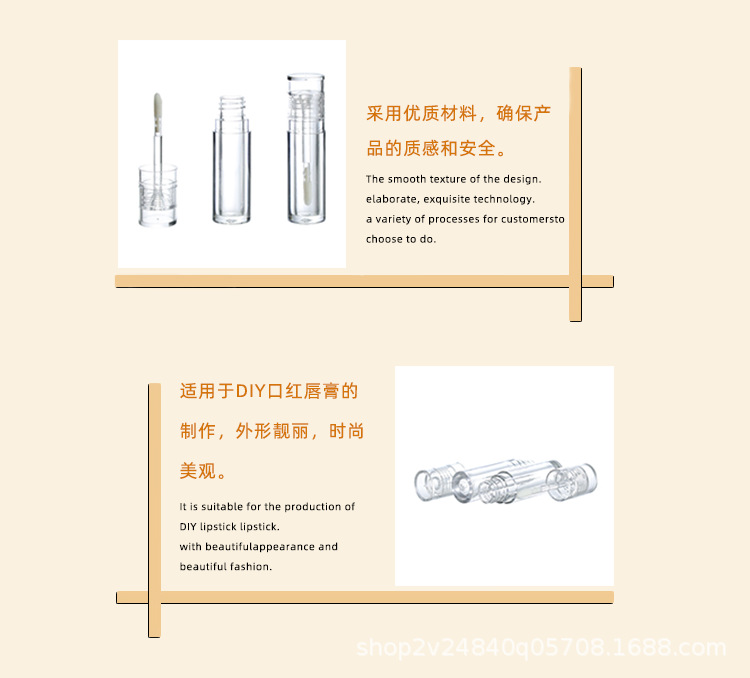 采用优质材料，确保产品的质感和安全。

The smooth texture of the design.
elaborate, exquisite technology.
a variety of processes for customersto choose to do.

适用于DIY口红唇膏的制作，外形靓丽，时尚美观。

It is suitable for the production of DIY lipstick lipstick.
with beautifulappearance and beautiful fashion.

shop2v24840q05708.1688.com