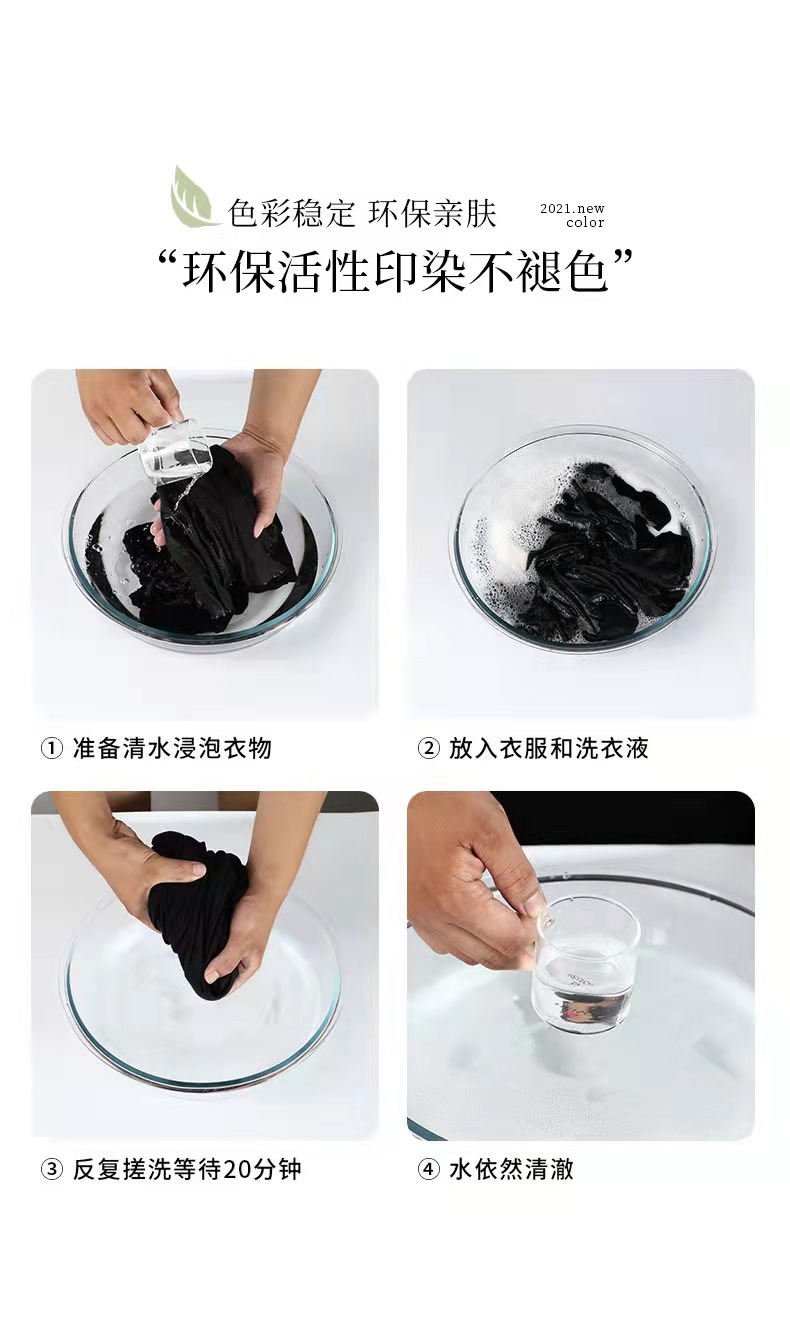 色彩稳定 环保亲肤 2021.new color

“环保活性印染不褪色”

① 准备清水浸泡衣物

② 放入衣服和洗衣液

③ 反复搓洗等待20分钟

④ 水依然清澈