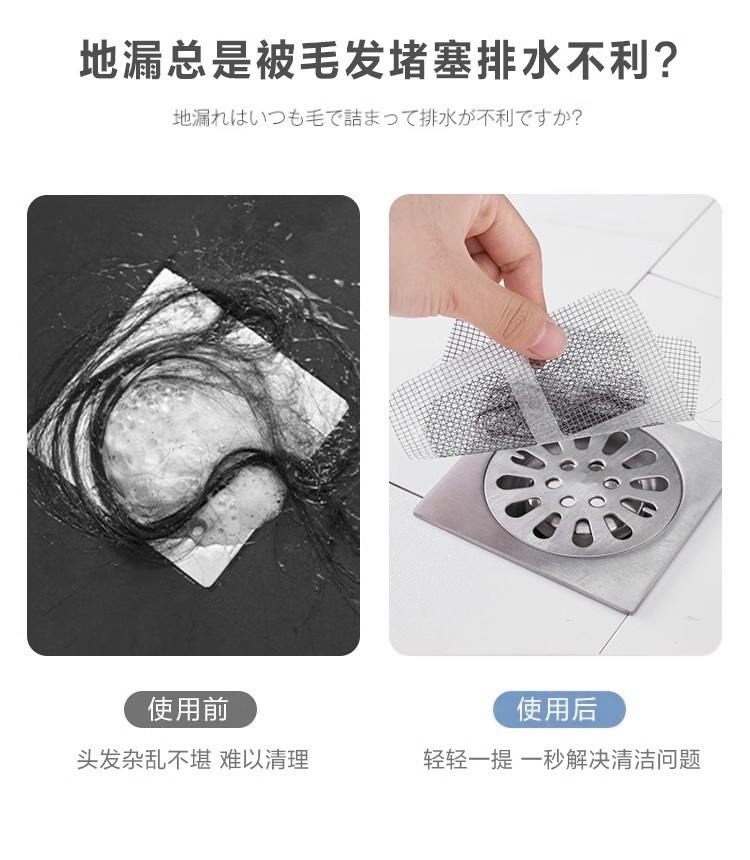 地漏总是被毛发堵塞排水不利？

地漏れはいつも毛で詰まって排水が不利ですか？

使用前

头发杂乱不堪 难以清理

使用后

轻轻一提 一秒解决清洁问题