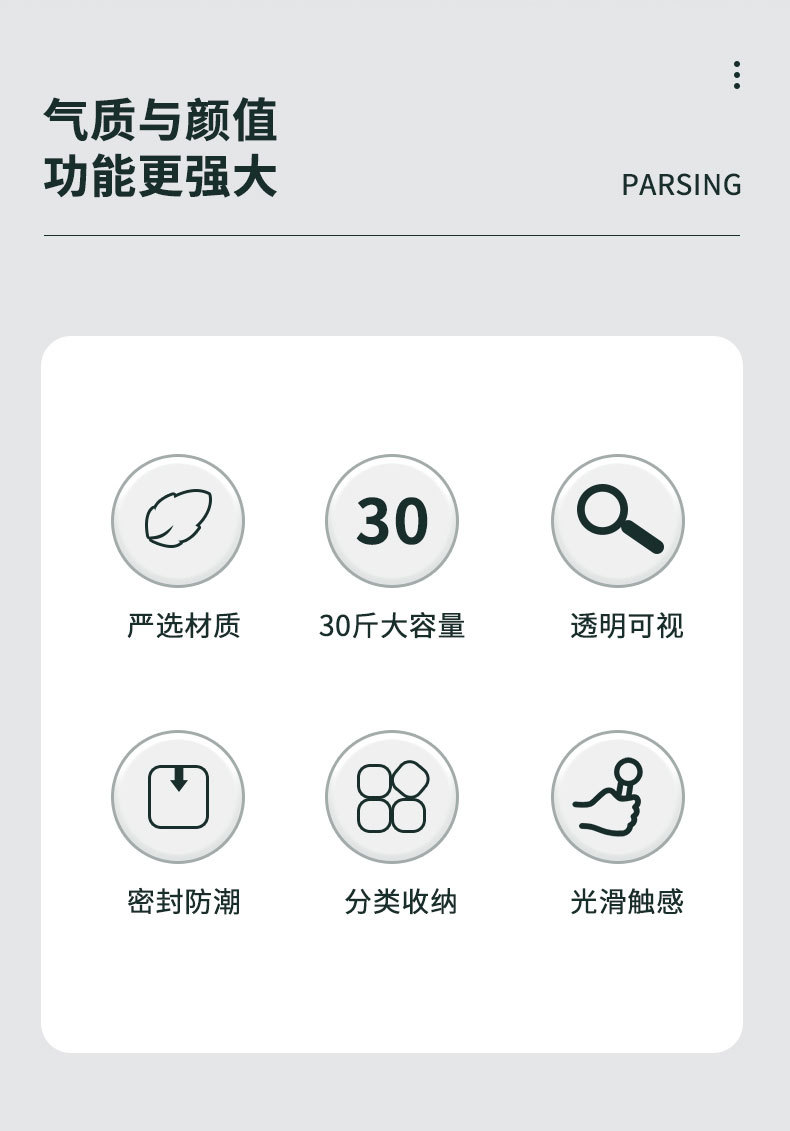 气质与颜值
功能更强大

PARSING

30

严选材质

30斤大容量

透明可视

密封防潮

分类收纳

光滑触感