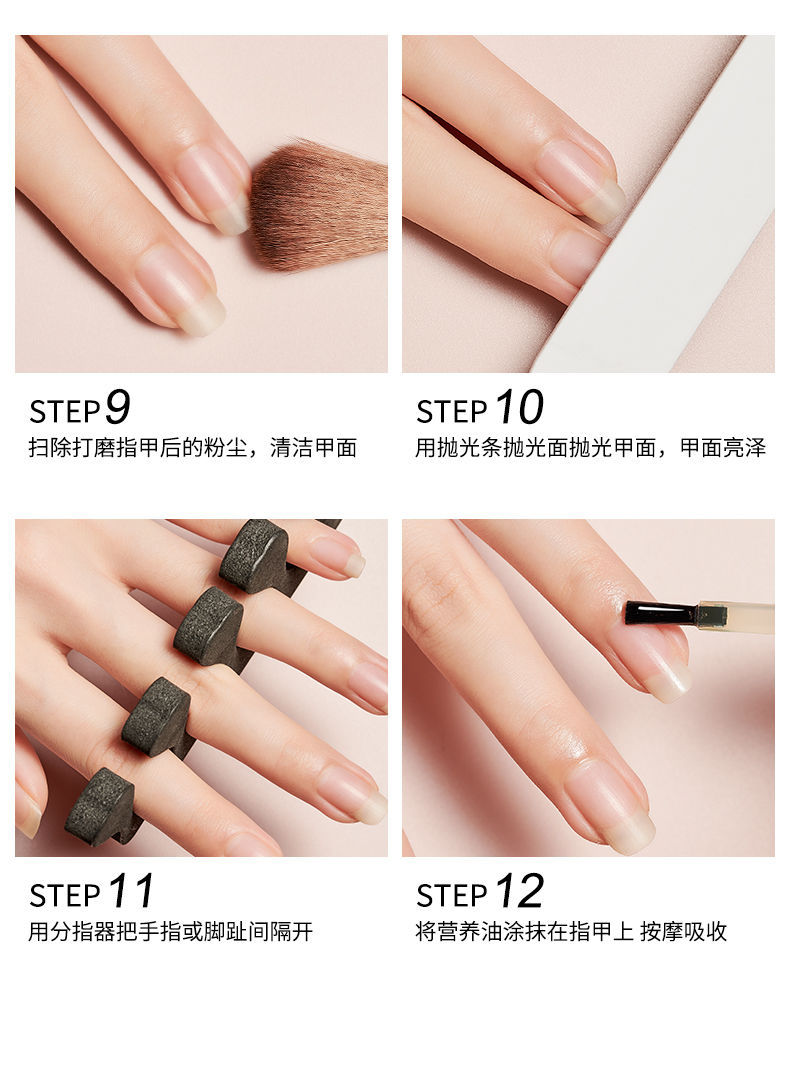 STEP 9
扫除打磨指甲后的粉尘，清洁甲面

STEP 10
用抛光条抛光面抛光甲面，甲面亮泽

STEP 11
用分指器把手指或脚趾间隔开

STEP 12
将营养油涂抹在指甲上 按摩吸收