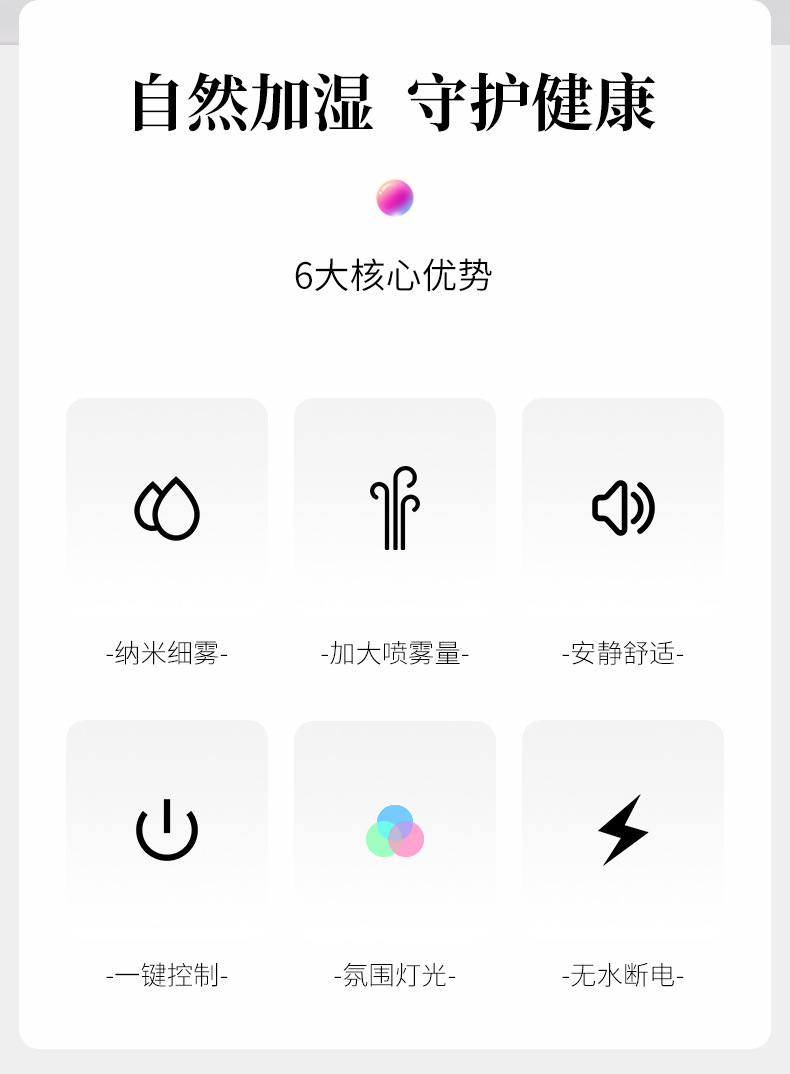 自然加湿 守护健康

6大核心优势

-纳米细雾-

-加大喷雾量-

-安静舒适-

-一键控制-

-氛围灯光-

-无水断电-