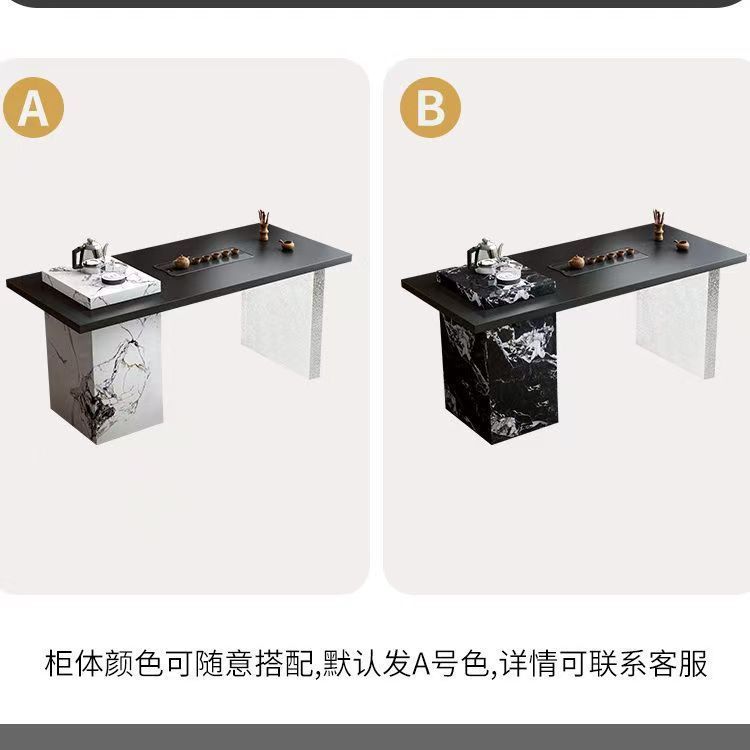 A

B

柜体颜色可随意搭配,默认发A号色,详情可联系客服