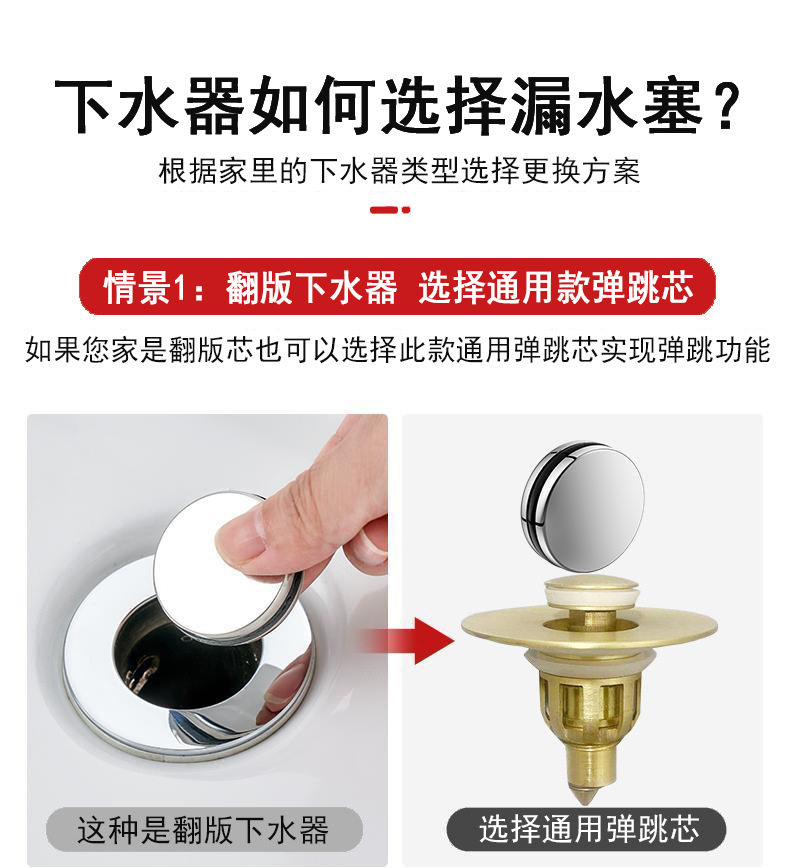 下水器如何选择漏水塞？

根据家里的下水器类型选择更换方案

情景1：翻版下水器 选择通用款弹跳芯

如果您家是翻版芯也可以选择此款通用弹跳芯实现弹跳功能

这种是翻版下水器

选择通用弹跳芯