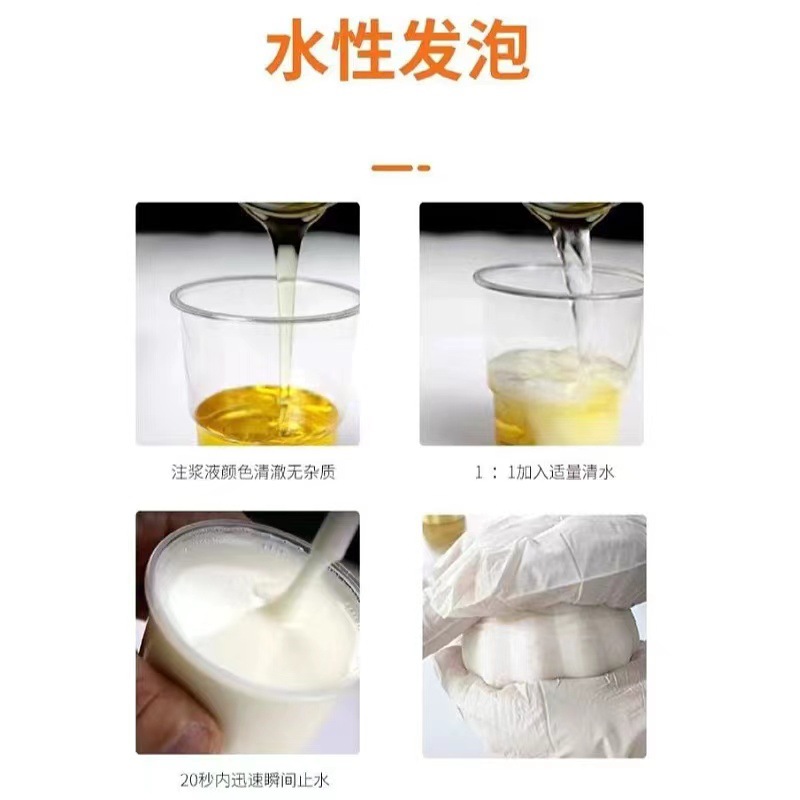 水性发泡

注浆液颜色清澈无杂质

1：1加入适量清水

20秒内迅速瞬间止水