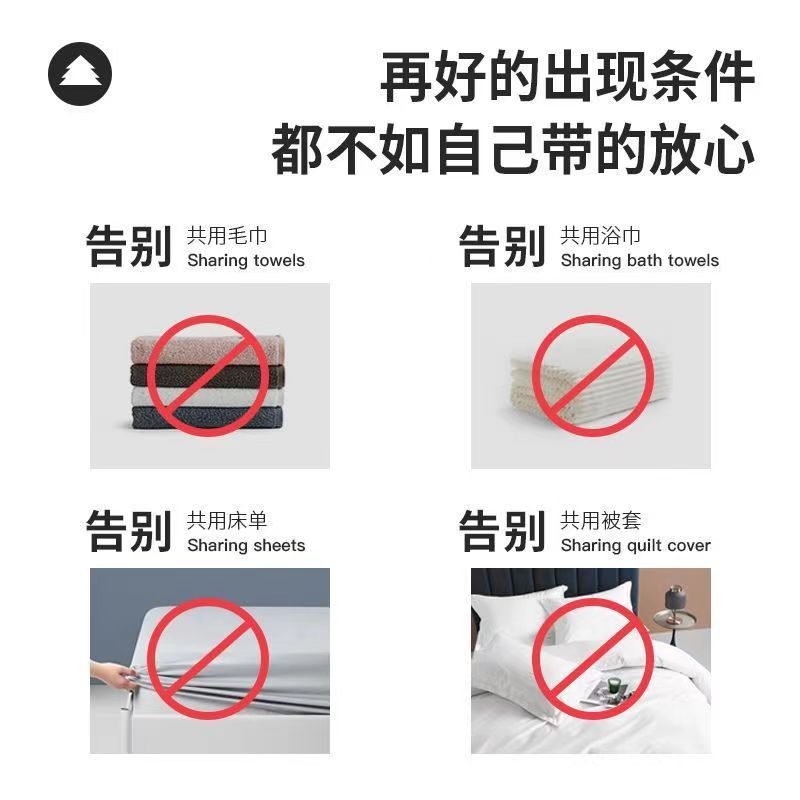 再好的出现条件
都不如自己带的放心

告别 共用毛巾
Sharing towels

告别 共用浴巾
Sharing bath towels

告别 共用床单
Sharing sheets

告别 共用被套
Sharing quilt cover