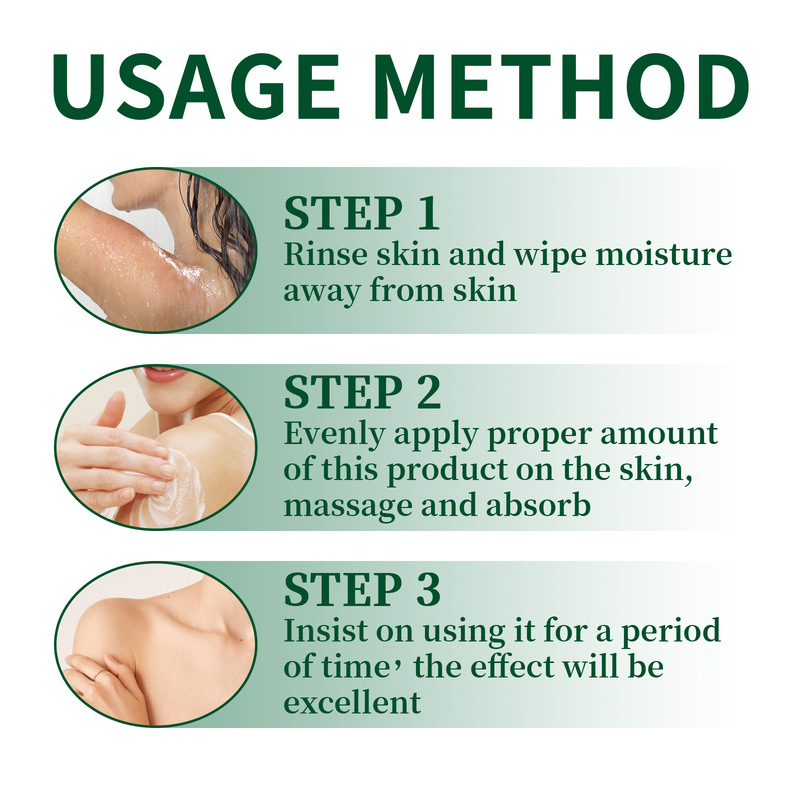 USAGE METHOD

STEP 1
Rinse skin and wipe moisture away from skin

STEP 2
Evenly apply proper amount of this product on the skin, massage and absorb

STEP 3
Insist on using it for a period of time, the effect will be excellent