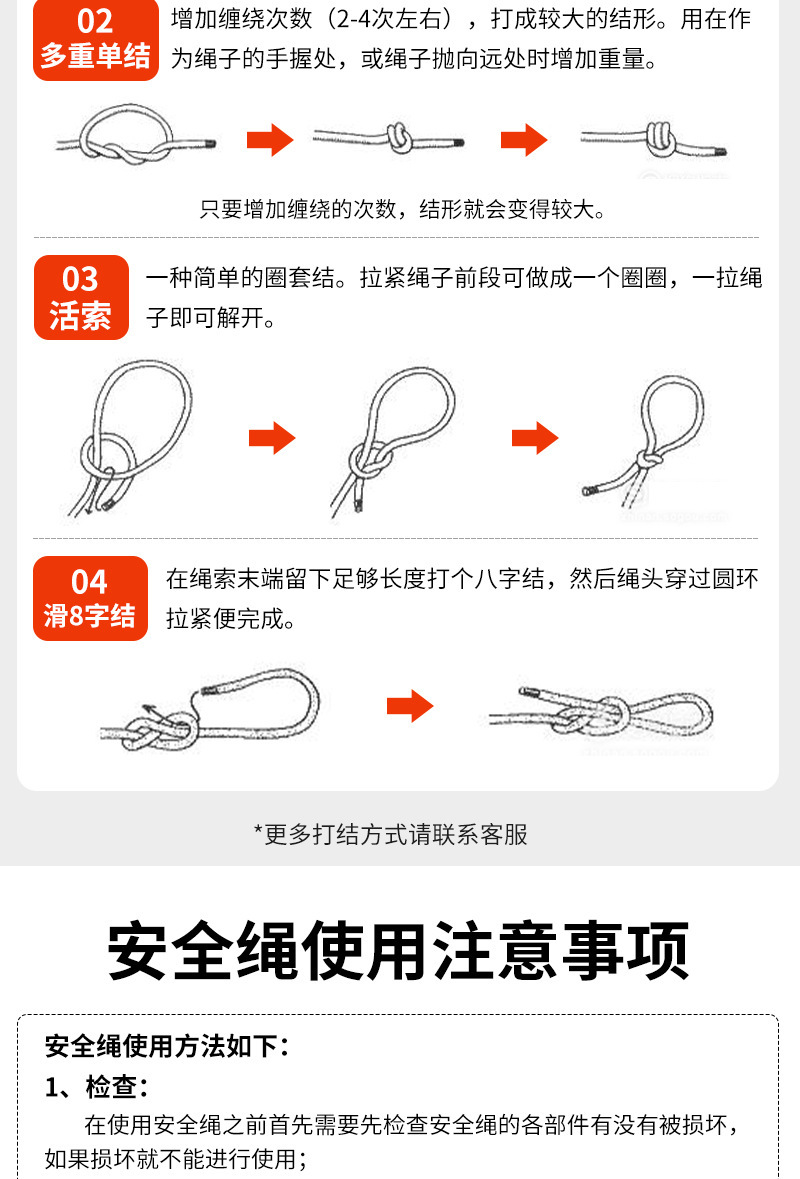 02
多重单结

增加缠绕次数（2-4次左右），打成较大的结形。用在作为绳子的手握处，或绳子抛向远处时增加重量。

只要增加缠绕的次数，结形就会变得较大。

03
活索

一种简单的圈套结。拉紧绳子前段可做成一个圈圈，一拉绳子即可解开。

04
滑8字结

在绳索末端留下足够长度打个八字结，然后绳头穿过圆环拉紧便完成。

*更多打结方式请联系客服

安全绳使用注意事项

安全绳使用方法如下：

1、检查：

在使用安全绳之前首先需要先检查安全绳的各部件有没有被损坏，如果损坏就不能进行使用；