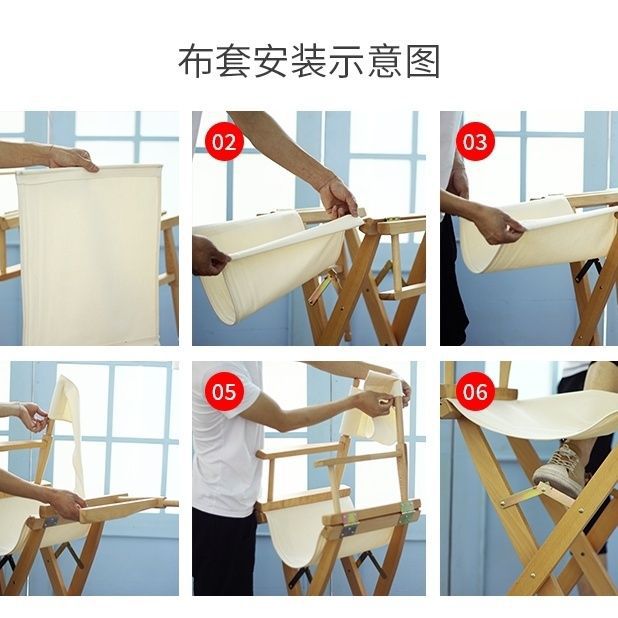 布套安装示意图

02

03

05

06