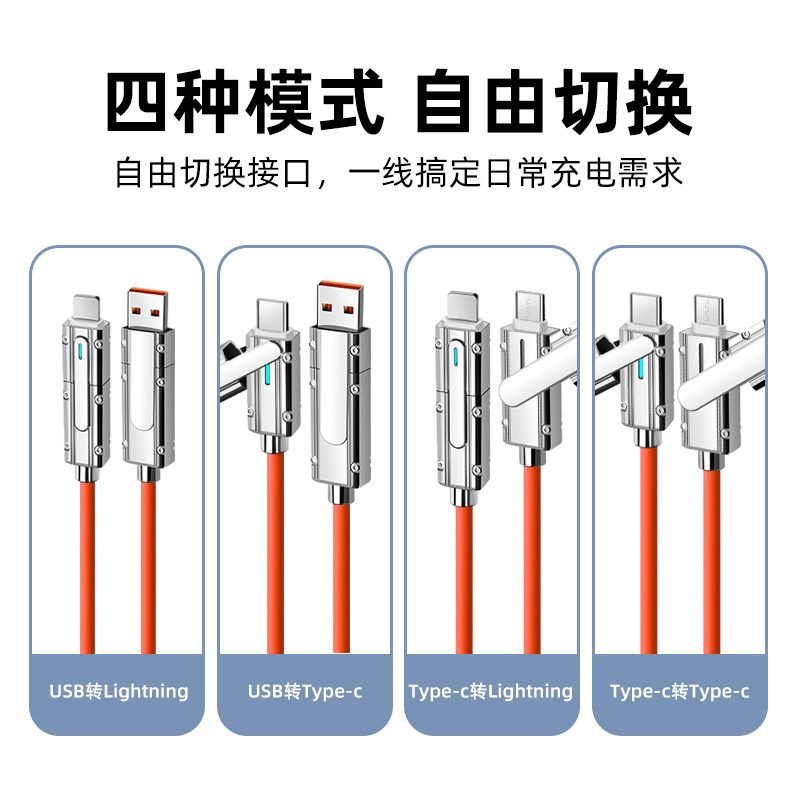 四种模式 自由切换

自由切换接口，一线搞定日常充电需求

USB转Lightning

USB转Type-c

Type-c转Lightning

Type-c转Type-c